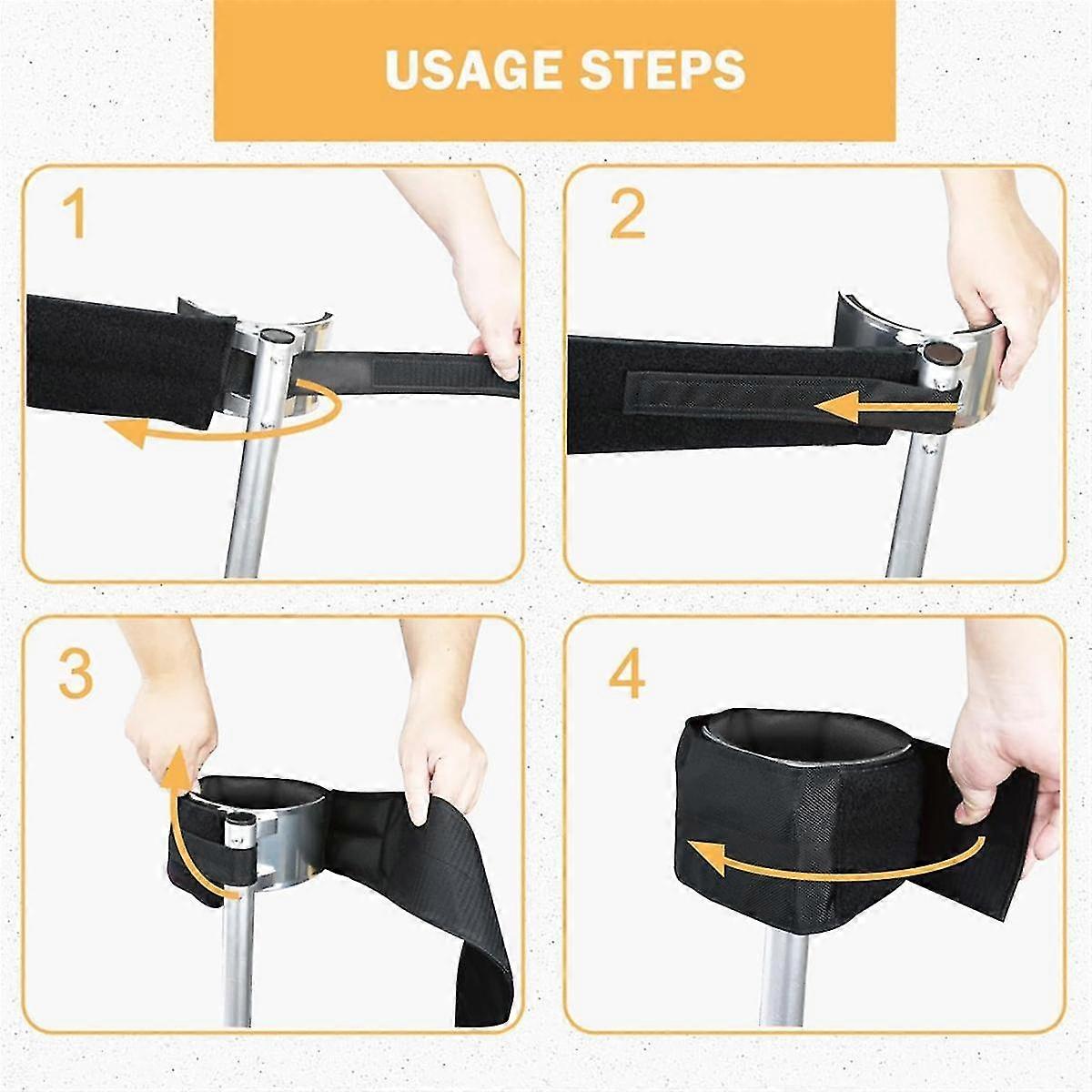 USAGE STEPS

1

2

3

4