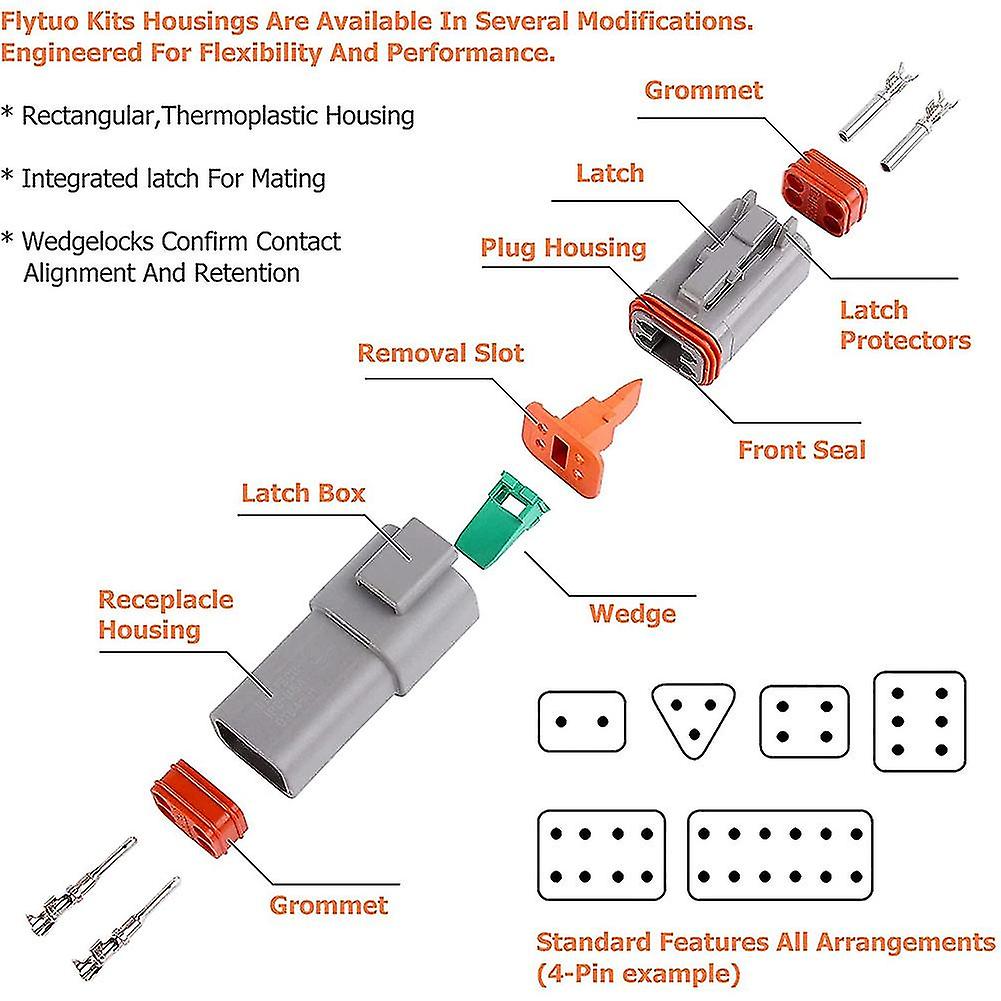 Flytuo Kits Housings Are Available In Several Modifications. Engineered For Flexibility And Performance.

* Rectangular,Thermoplastic Housing

* Integrated latch For Mating

* Wedgelocks Confirm Contact Alignment And Retention

Grommet

Latch

Plug Housing

Latch Protectors

Removal Slot

Front Seal

Latch Box

Wedge

Receplacle Housing

Grommet

Standard Features All Arrangements (4-Pin example)