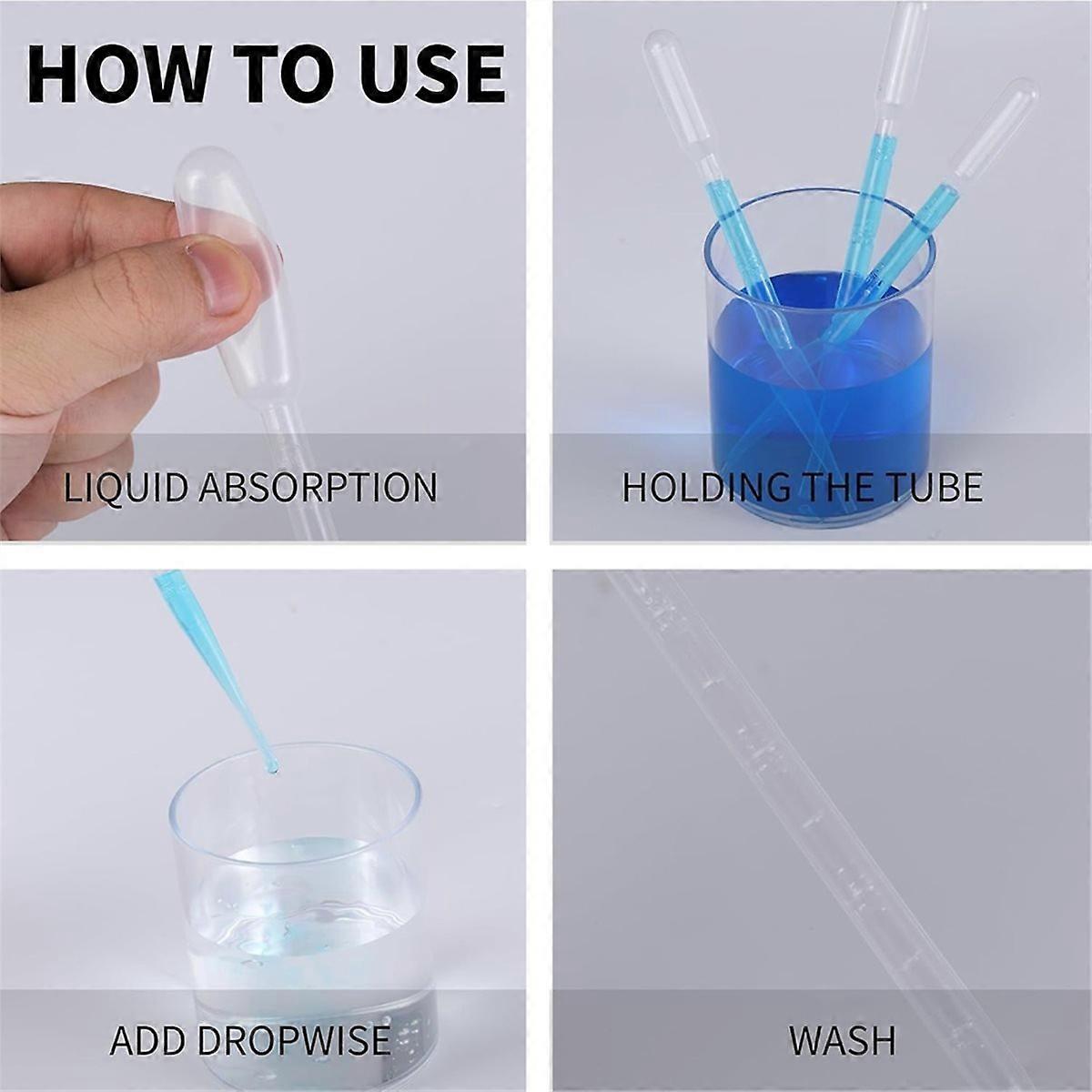 HOW TO USE

LIQUID ABSORPTION

HOLDING THE TUBE

ADD DROPWISE

WASH