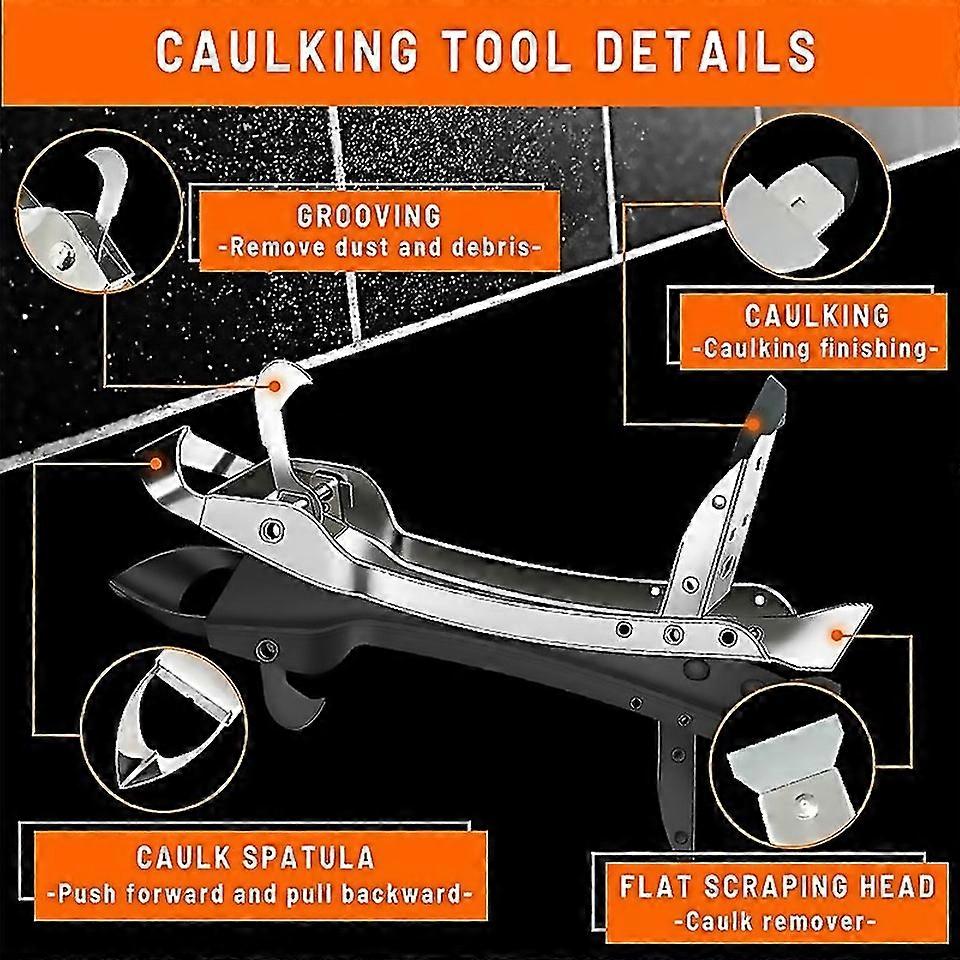 CAULKING TOOL DETAILS

GROOVING
-Remove dust and debris-

CAULKING
-Caulking finishing-

CAULK SPATULA
-Push forward and pull backward-

FLAT SCRAPING HEAD
-Caulk remover-