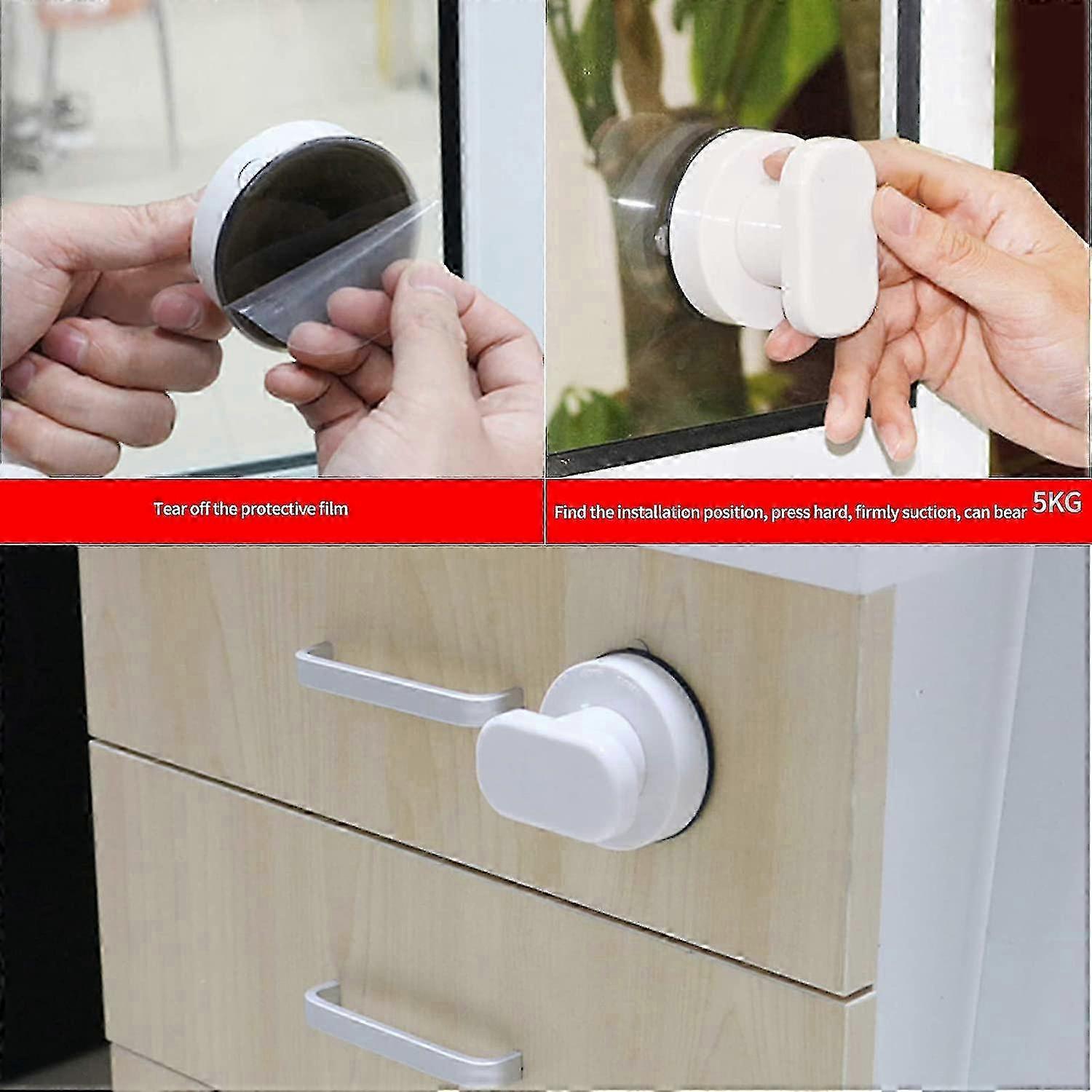 Tear off the protective film

Find the installation position, press hard, firmly suction, can bear 5KG