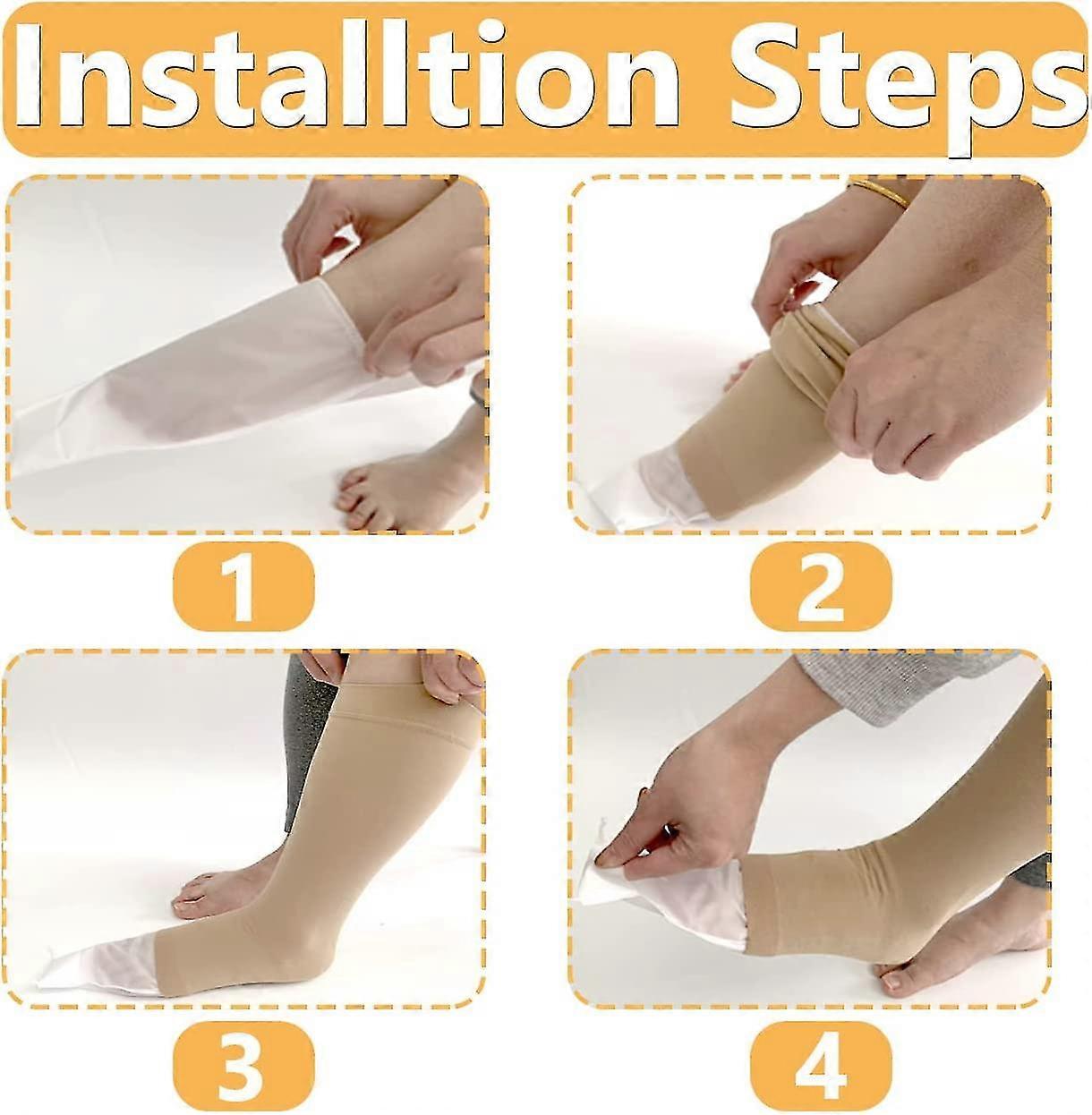 Installtion Steps

1

2

3

4