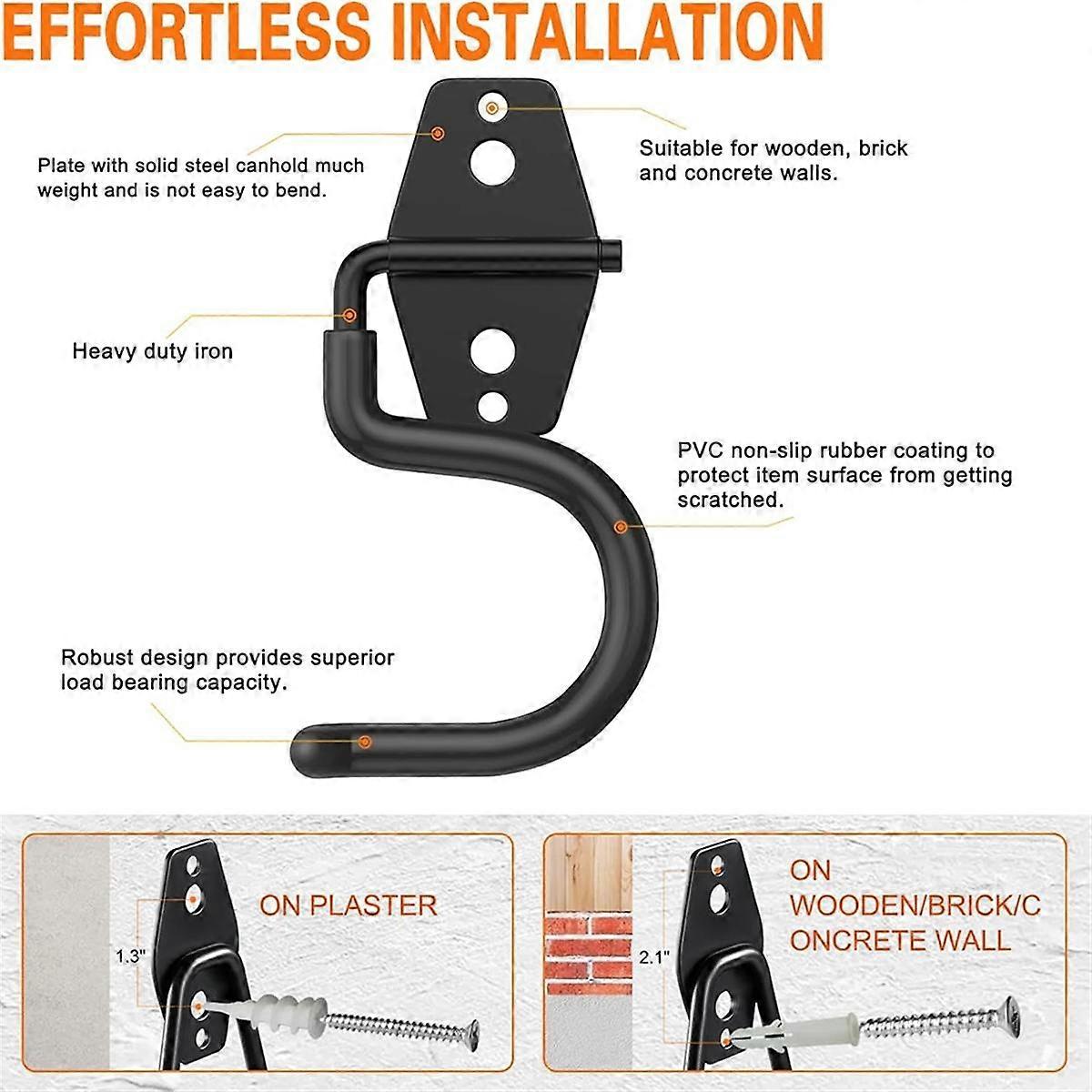 EFFORTLESS INSTALLATION

Plate with solid steel canhold much weight and is not easy to bend.

Suitable for wooden, brick and concrete walls.

Heavy duty iron

PVC non-slip rubber coating to protect item surface from getting scratched.

Robust design provides superior load bearing capacity.

1.3"

ON PLASTER

2.1"

ON WOODEN/BRICK/C ONCRETE WALL