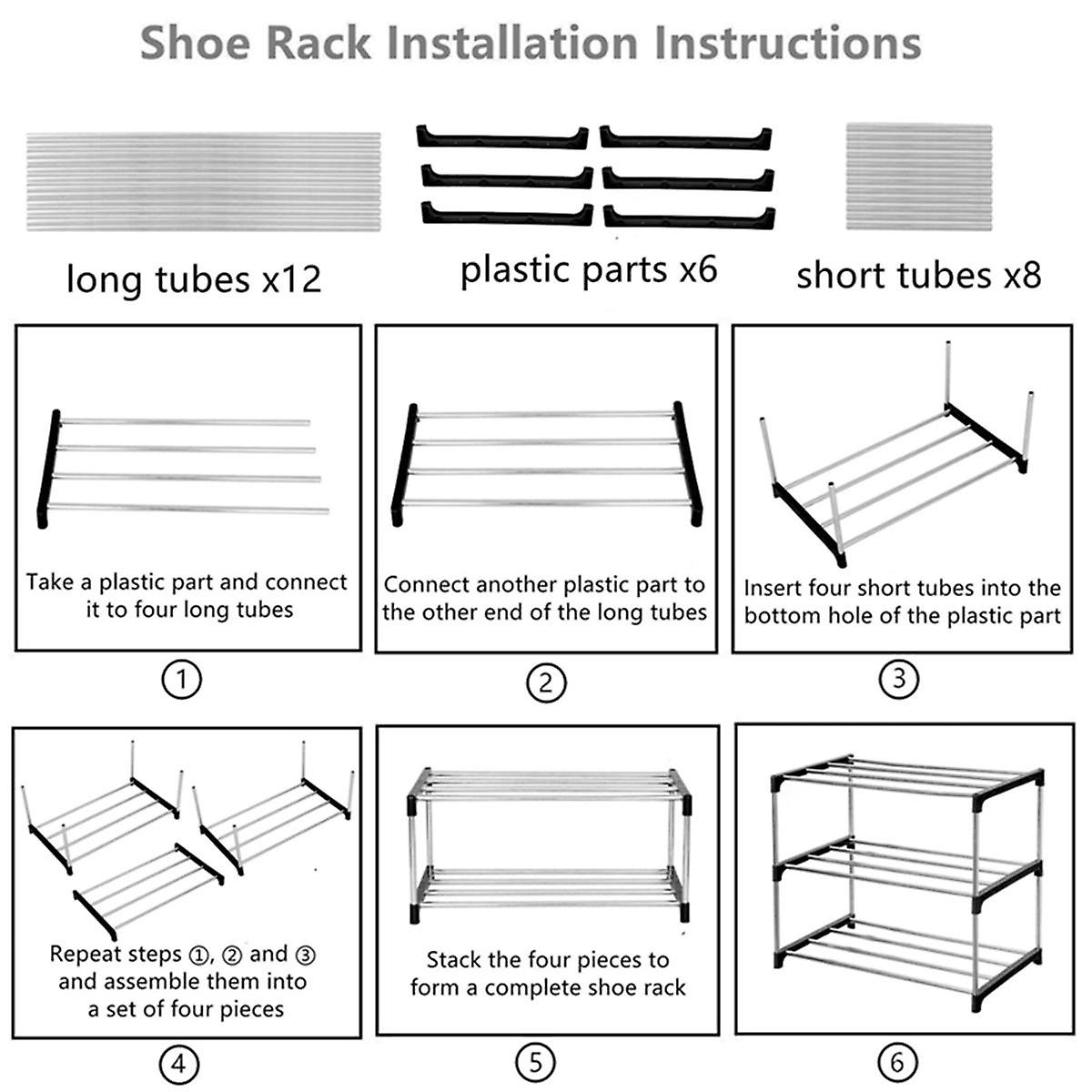 Shoe Rack Installation Instructions

long tubes x12

plastic parts x6

short tubes x8

Take a plastic part and connect it to four long tubes

①

Connect another plastic part to the other end of the long tubes

②

Insert four short tubes into the bottom hole of the plastic part

③

Repeat steps ①, ② and ③ and assemble them into a set of four pieces

④

Stack the four pieces to form a complete shoe rack

⑤

⑥