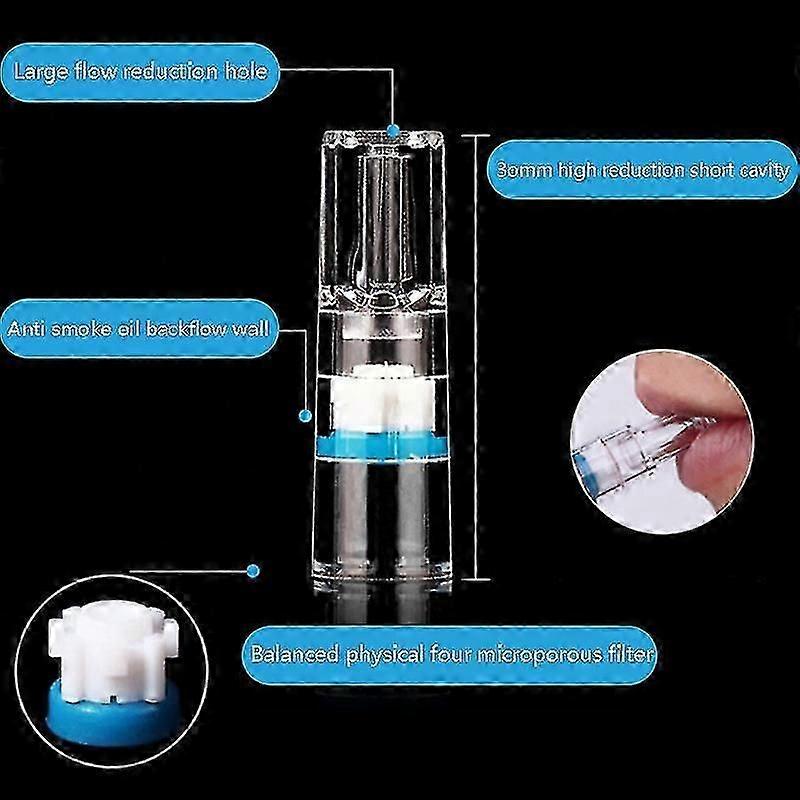 Large flow reduction hole

3omm high reduction short cavity

Anti smoke oil backflow wall

Balanced physical four microporous filter