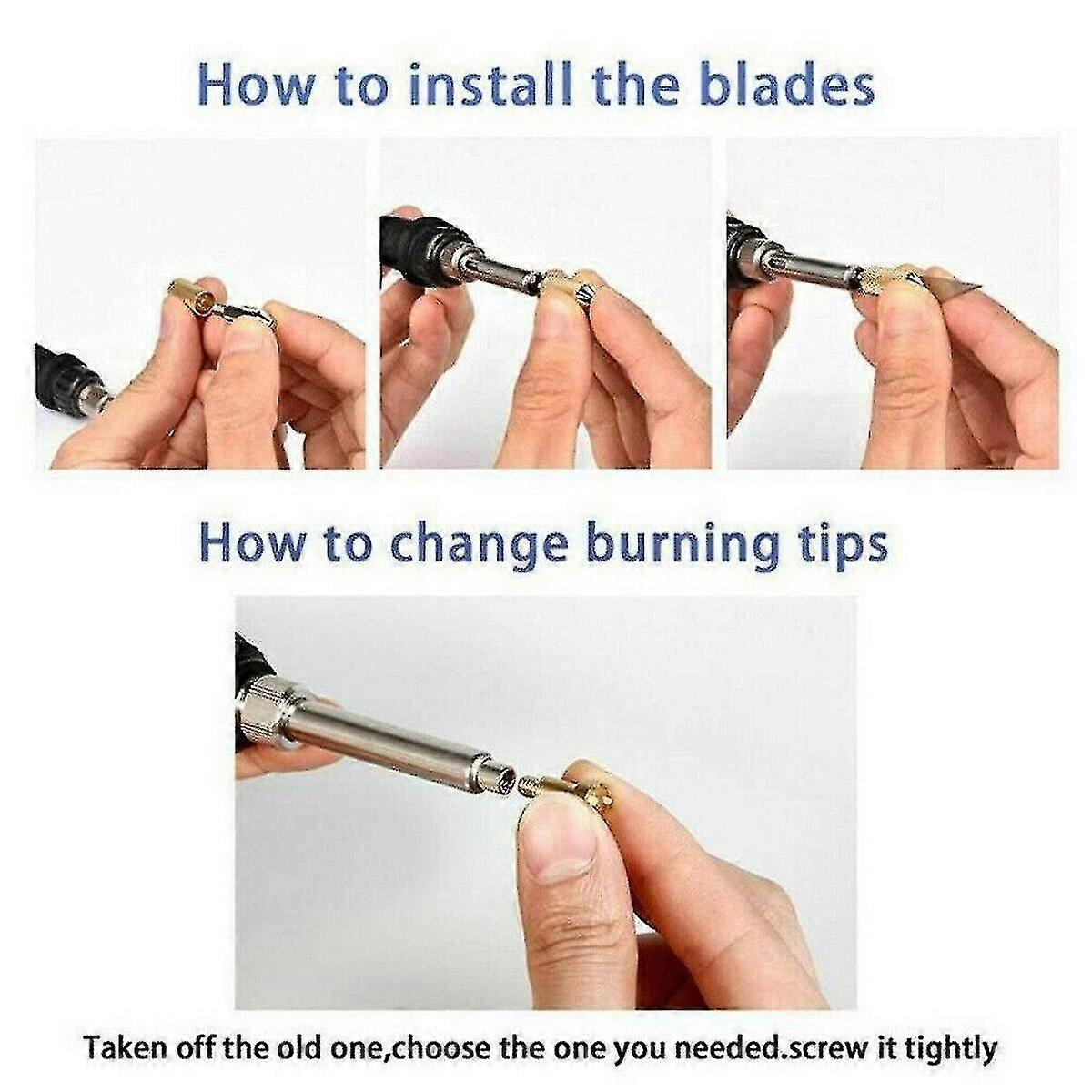 How to install the blades

How to change burning tips

Taken off the old one,choose the one you needed.screw it tightly