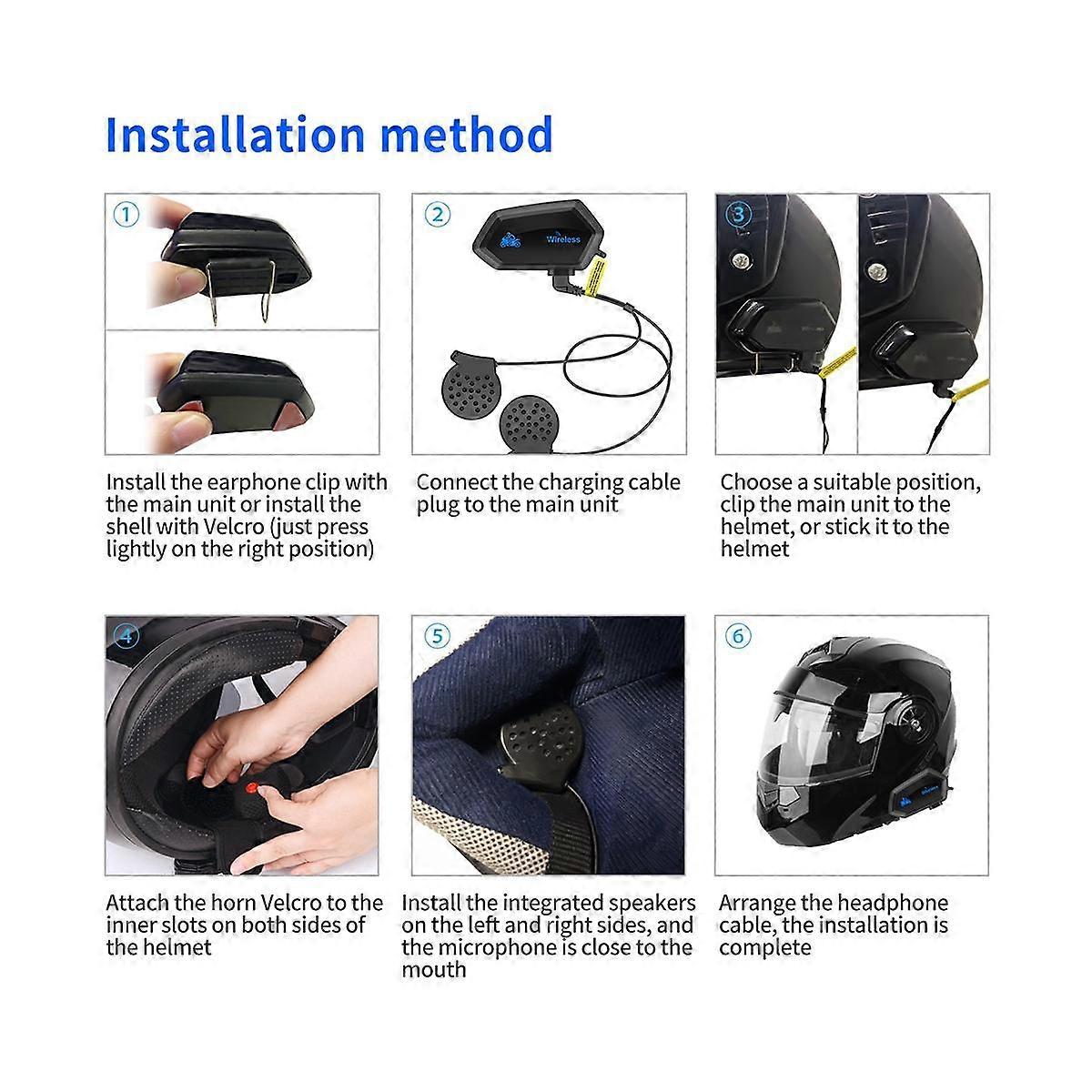 Installation method

①

Install the earphone clip with the main unit or install the shell with Velcro (just press lightly on the right position)

②

Wireless

Connect the charging cable plug to the main unit

③

Choose a suitable position, clip the main unit to the helmet, or stick it to the helmet

④

Attach the horn Velcro to the inner slots on both sides of the helmet

⑤

Install the integrated speakers on the left and right sides, and the microphone is close to the mouth

⑥

Arrange the headphone cable, the installation is complete