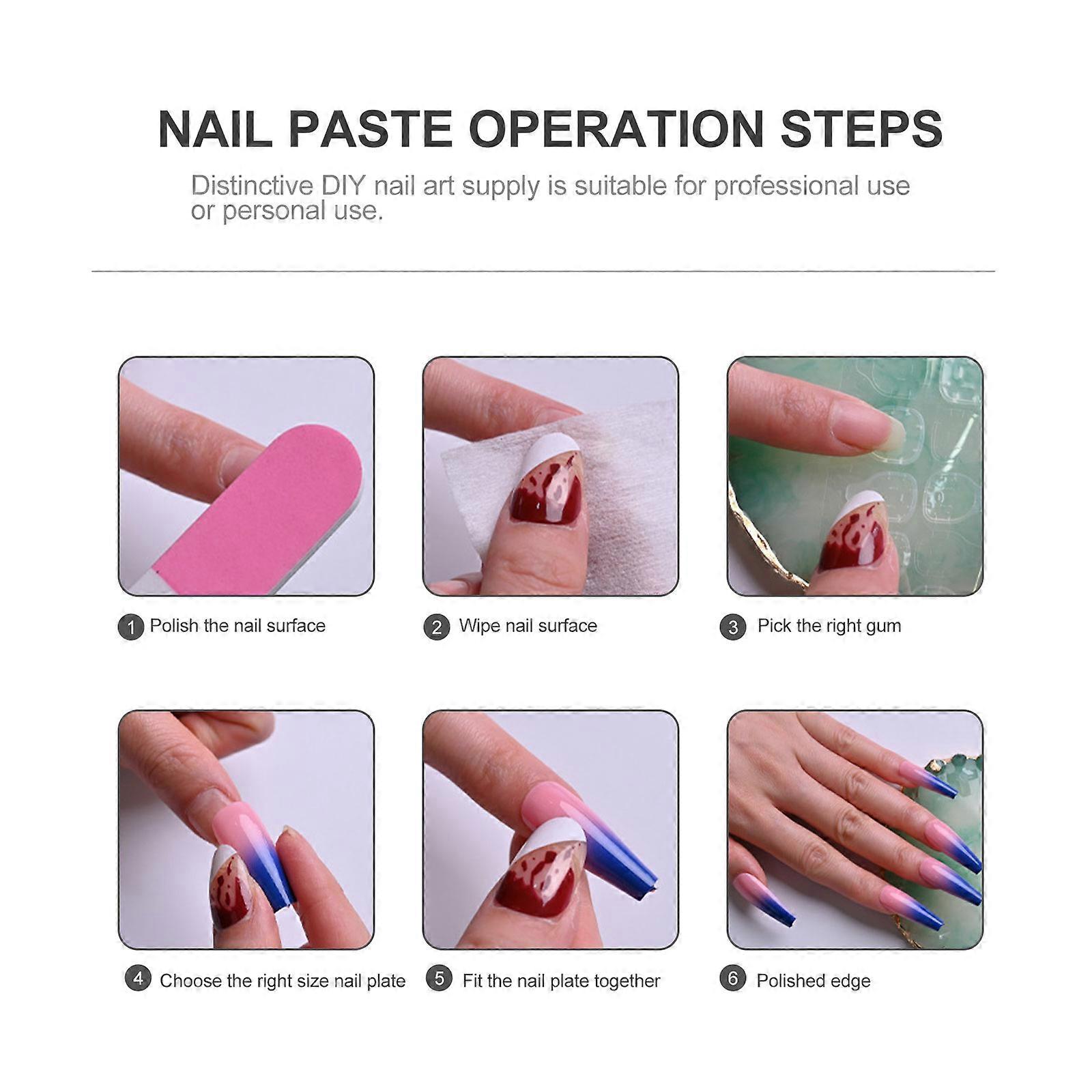 NAIL PASTE OPERATION STEPS

Distinctive DIY nail art supply is suitable for professional use or personal use.

1 Polish the nail surface

2 Wipe nail surface

3 Pick the right gum

4 Choose the right size nail plate

5 Fit the nail plate together

6 Polished edge