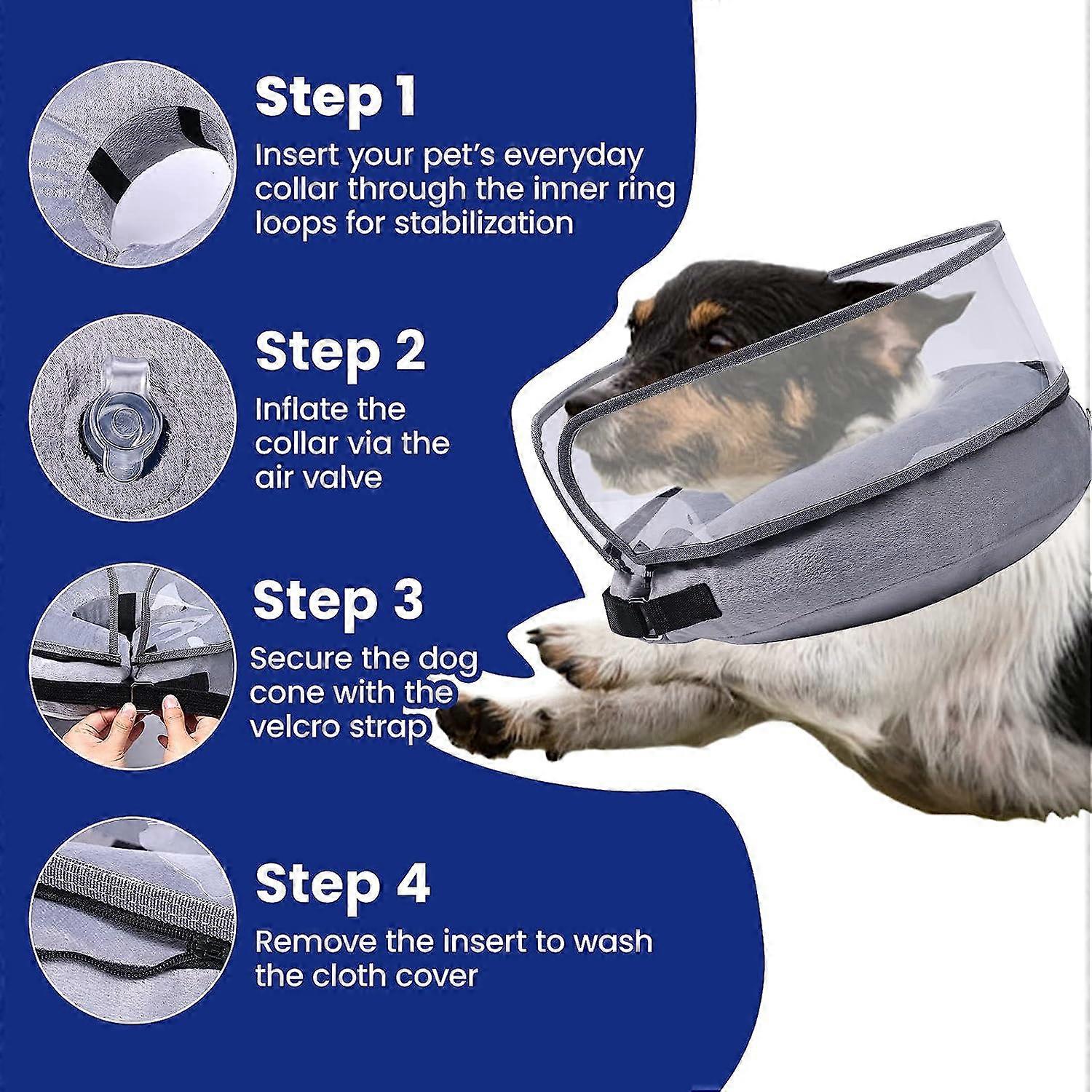 Step 1
Insert your pet's everyday collar through the inner ring loops for stabilization

Step 2
Inflate the collar via the air valve

Step 3
Secure the dog cone with the velcro strap

Step 4
Remove the insert to wash the cloth cover