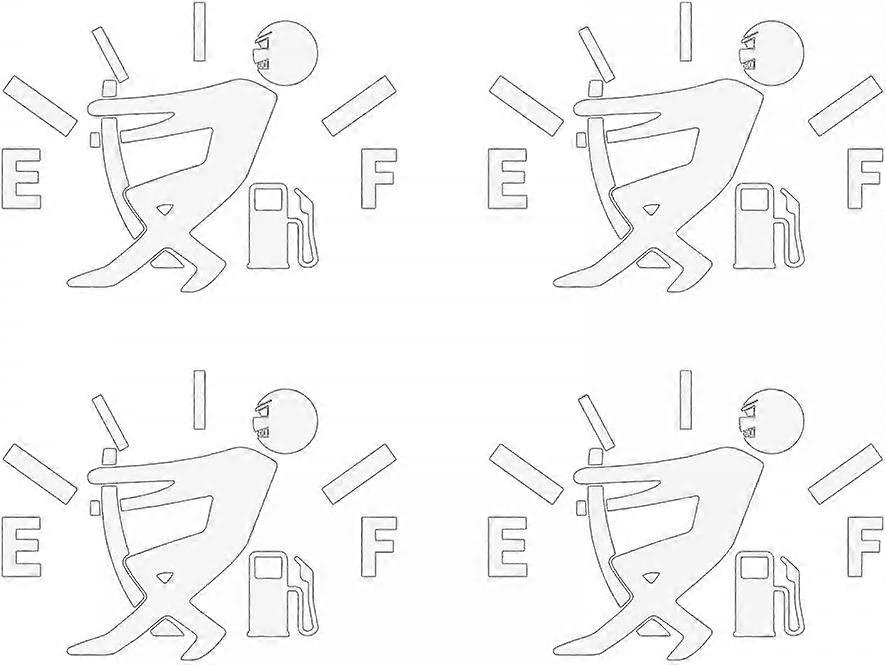 E F

E F

E F

E F