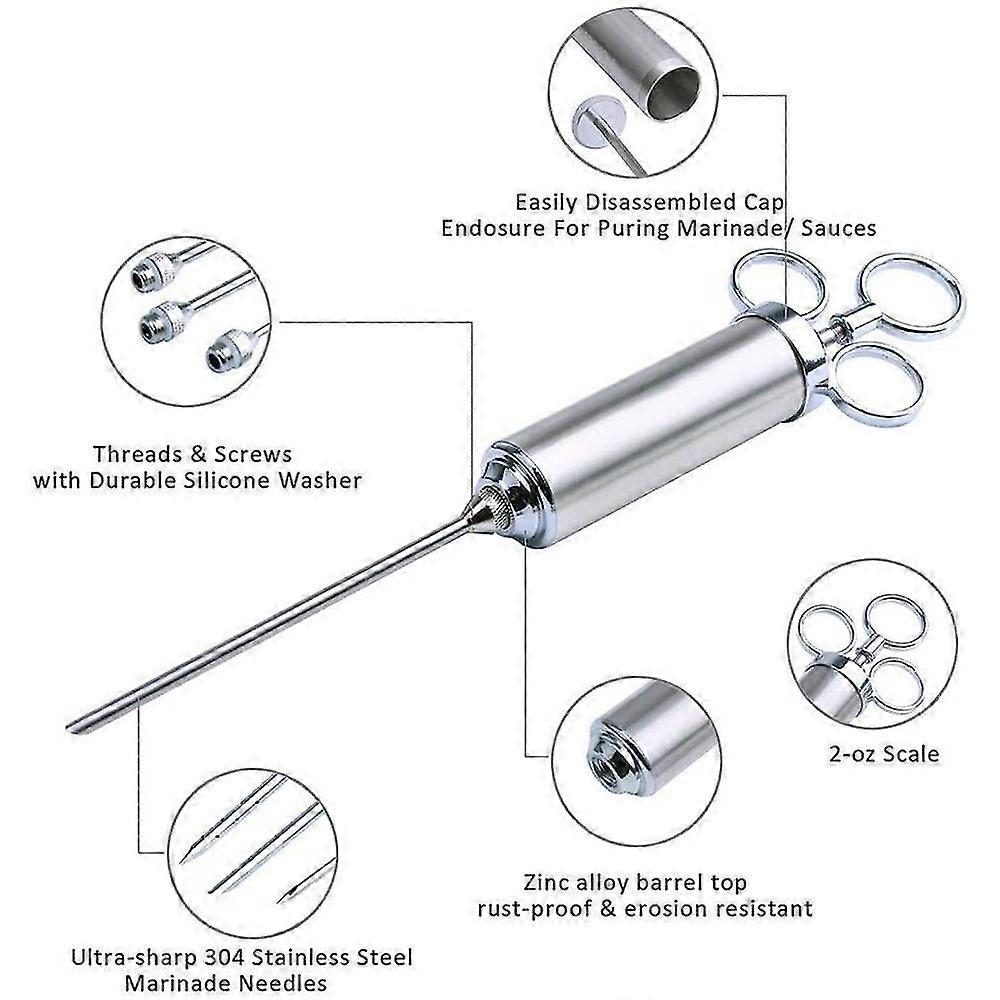 Easily Disassembled Cap
Endosure For Puring Marinade/ Sauces

Threads & Screws
with Durable Silicone Washer

2-oz Scale

Zinc alloy barrel top
rust-proof & erosion resistant

Ultra-sharp 304 Stainless Steel
Marinade Needles