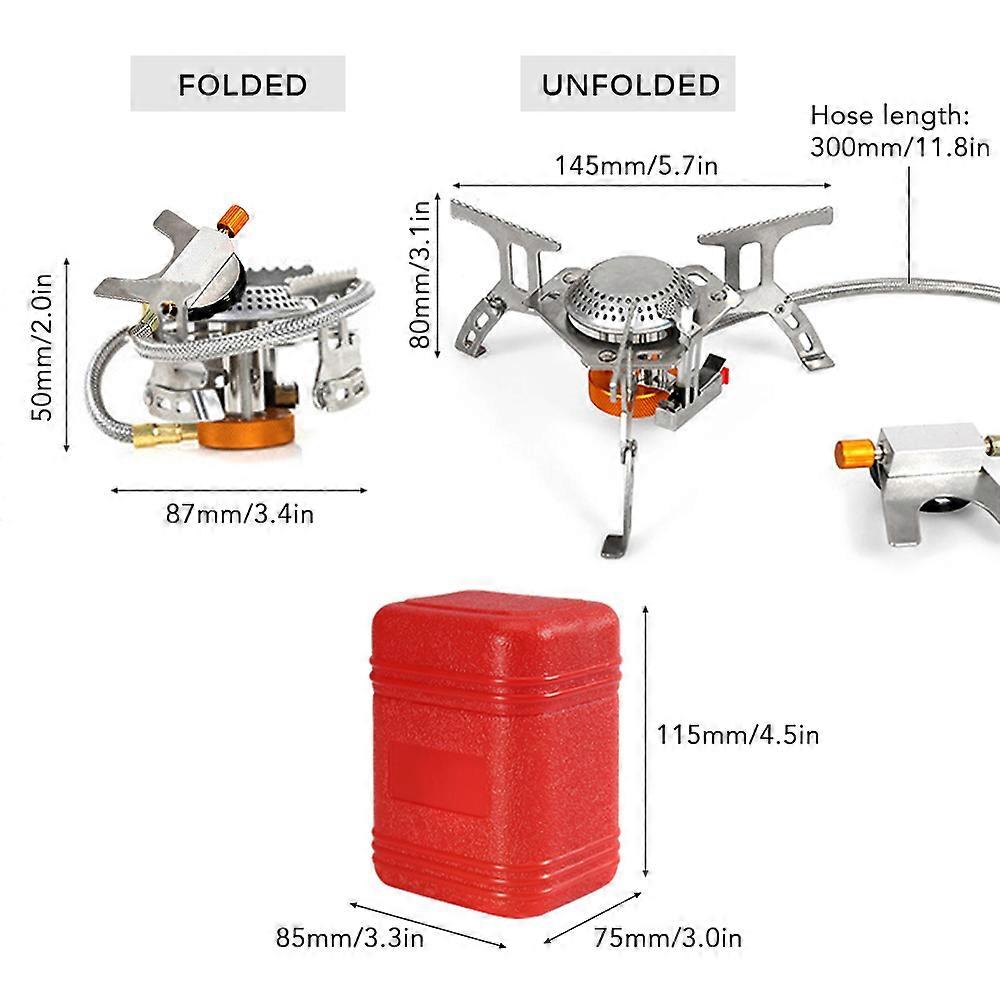 FOLDED

UNFOLDED

Hose length:
300mm/11.8in

145mm/5.7in

80mm/3.1in

50mm/2.0in

87mm/3.4in

115mm/4.5in

85mm/3.3in

75mm/3.0in