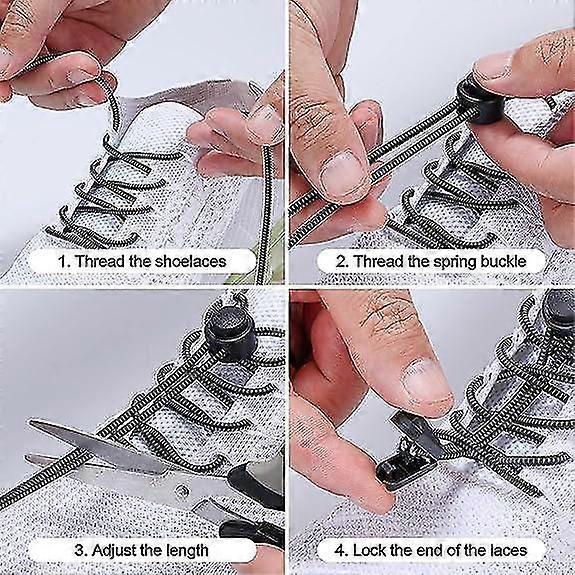 1. Thread the shoelaces

2. Thread the spring buckle

3. Adjust the length

4. Lock the end of the laces