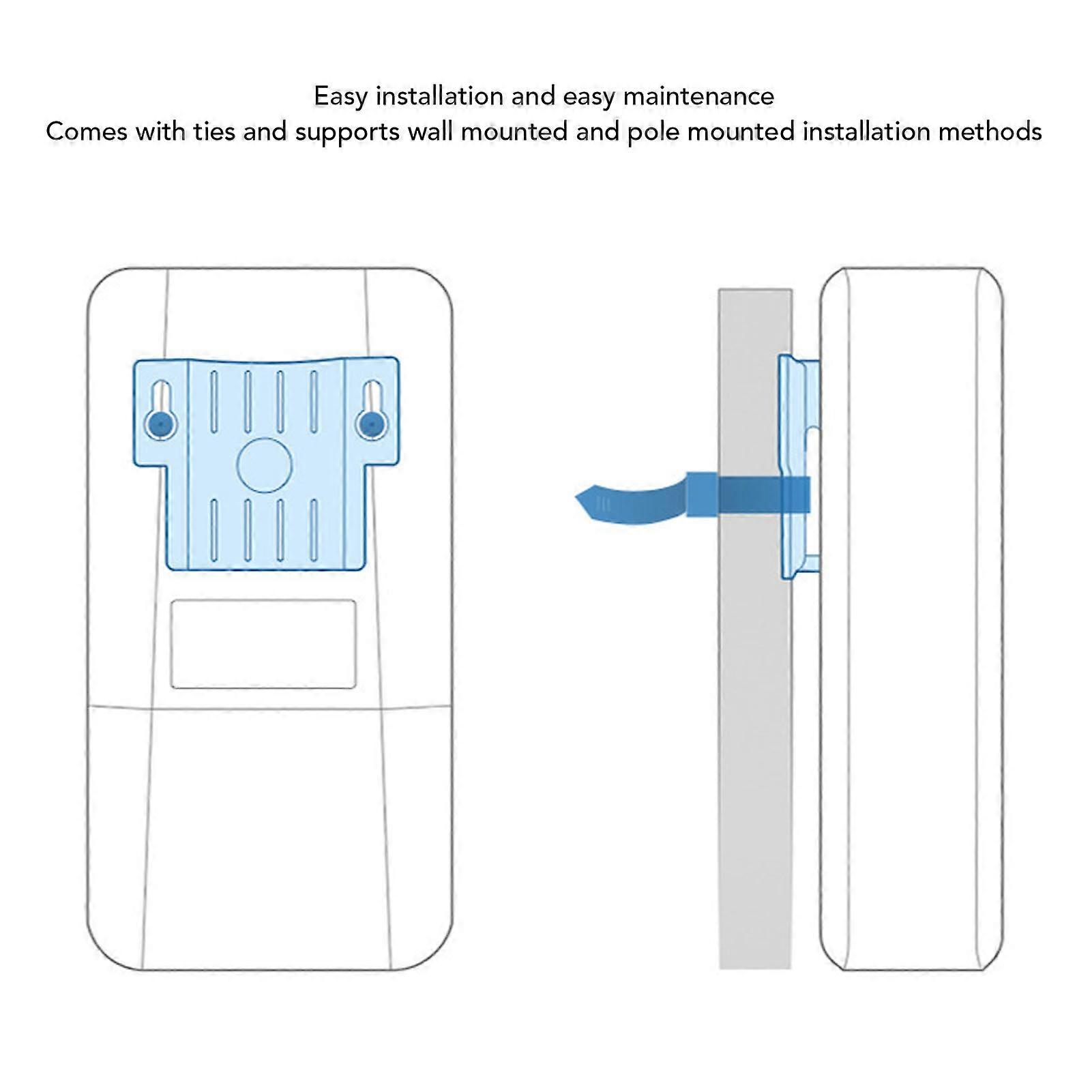 Easy installation and easy maintenance
Comes with ties and supports wall mounted and pole mounted installation methods