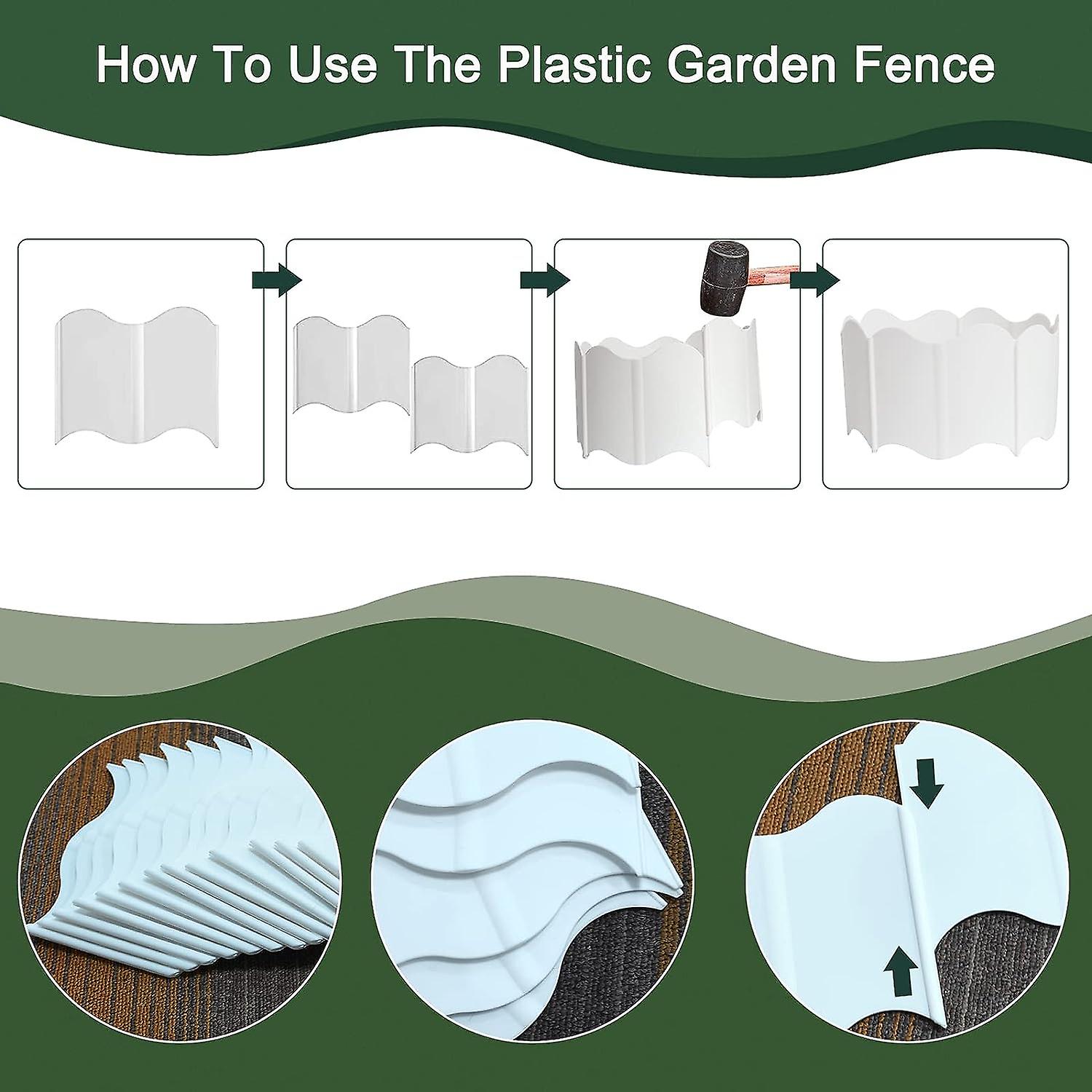 How To Use The Plastic Garden Fence