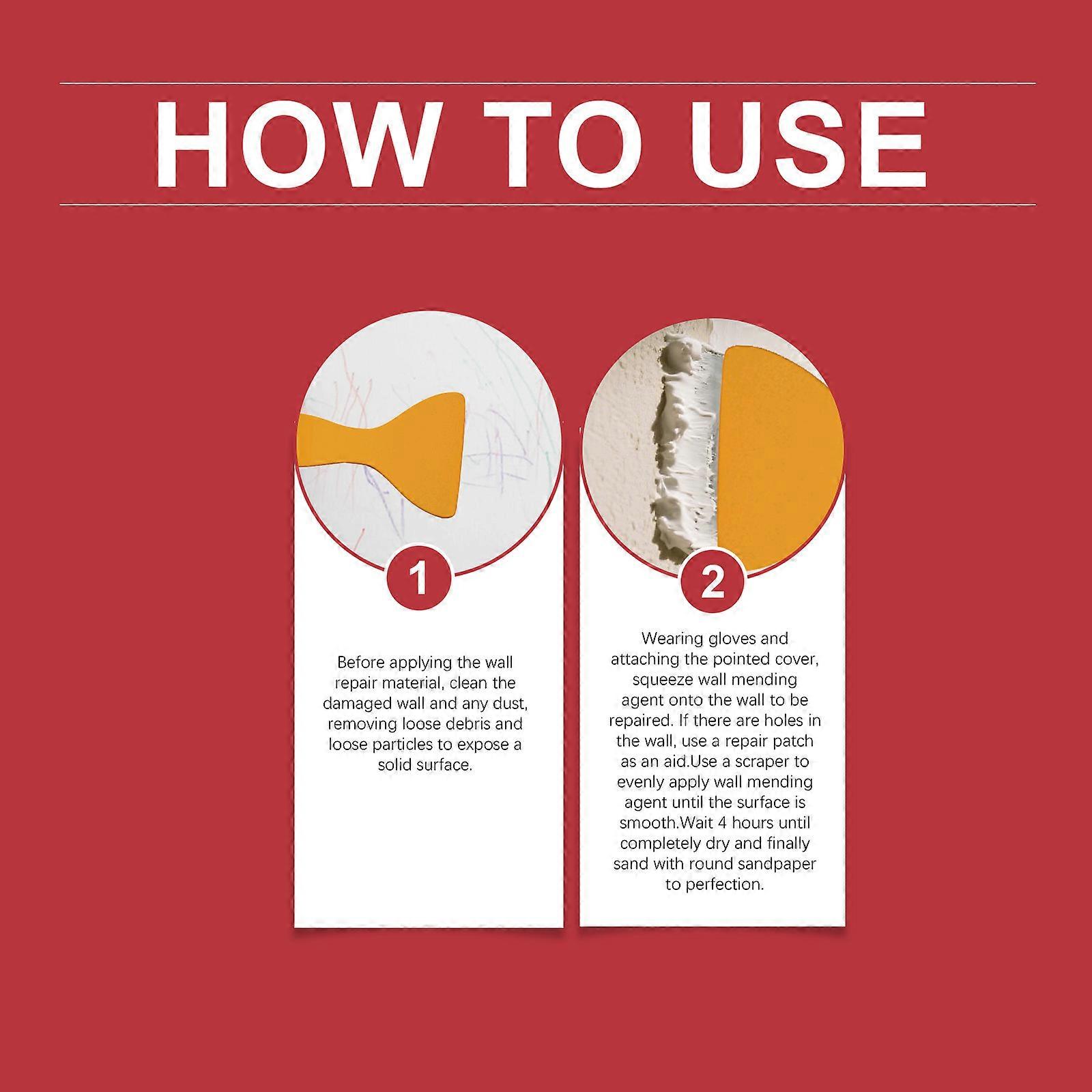 HOW TO USE

1

Before applying the wall repair material, clean the damaged wall and any dust, removing loose debris and loose particles to expose a solid surface.

2

Wearing gloves and attaching the pointed cover, squeeze wall mending agent onto the wall to be repaired. If there are holes in the wall, use a repair patch as an aid.Use a scraper to evenly apply wall mending agent until the surface is smooth.Wait 4 hours until completely dry and finally sand with round sandpaper to perfection.