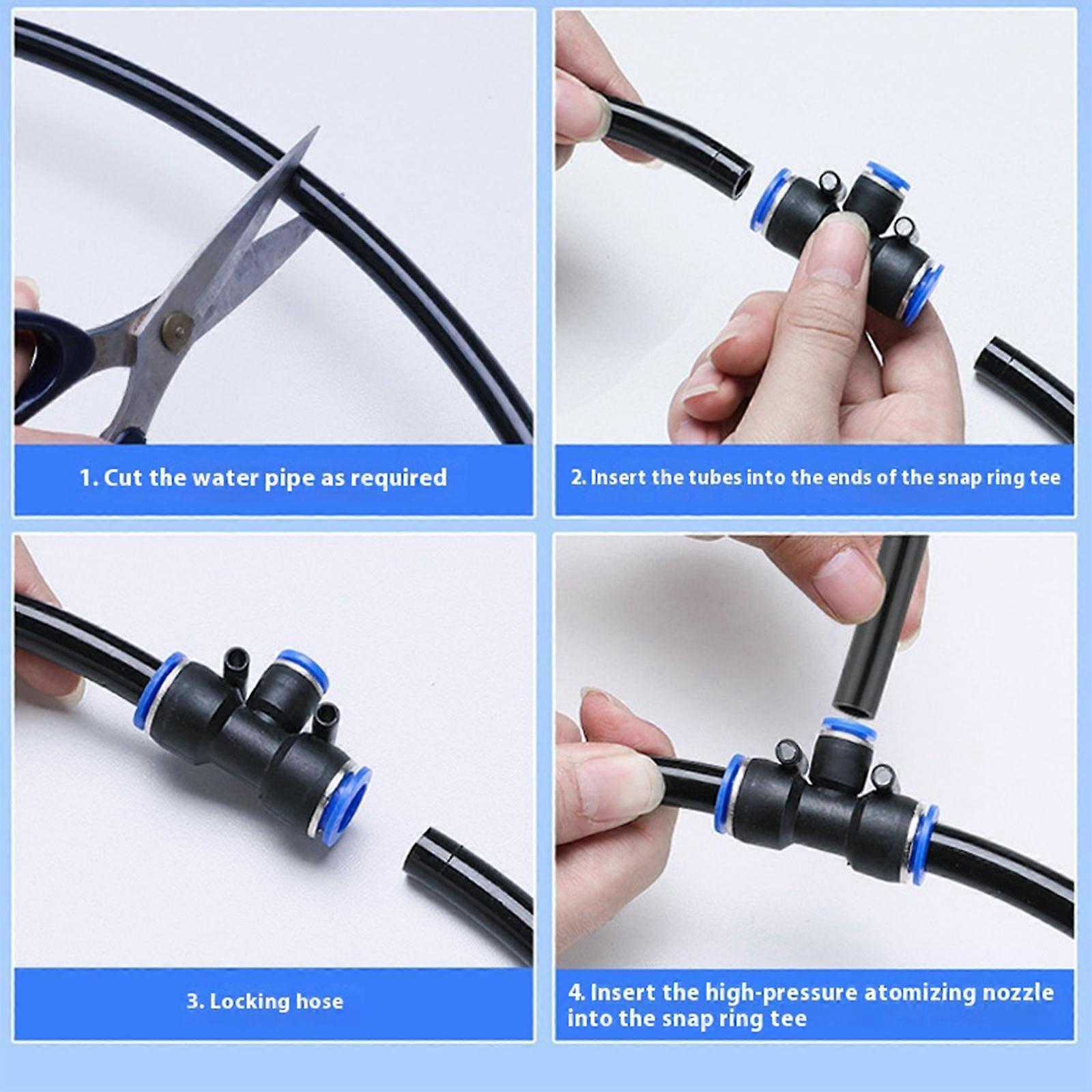 1. Cut the water pipe as required

2. Insert the tubes into the ends of the snap ring tee

3. Locking hose

4. Insert the high-pressure atomizing nozzle into the snap ring tee