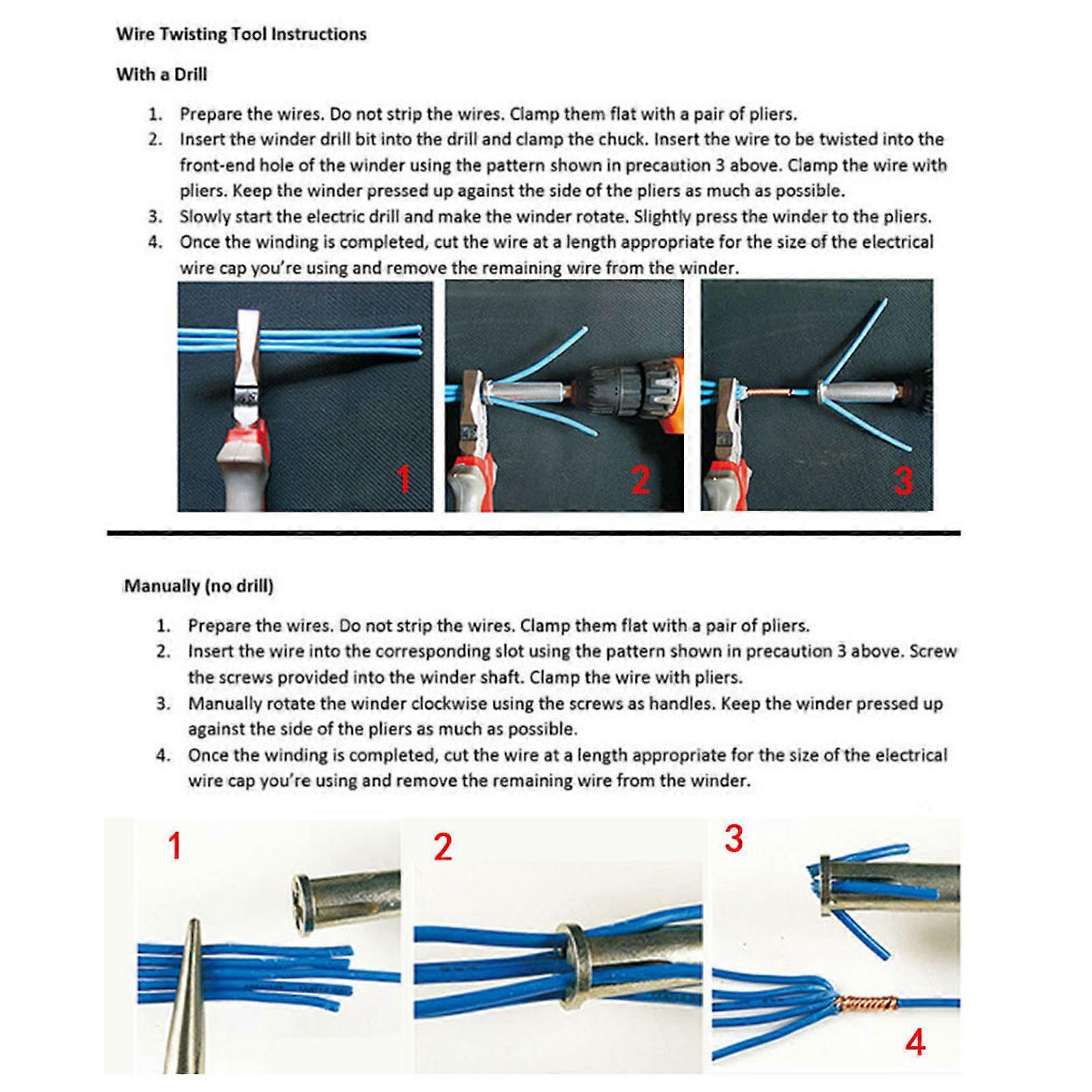 Wire Twisting Tool Instructions

With a Drill

1. Prepare the wires. Do not strip the wires. Clamp them flat with a pair of pliers.
2. Insert the winder drill bit into the drill and clamp the chuck. Insert the wire to be twisted into the front-end hole of the winder using the pattern shown in precaution 3 above. Clamp the wire with pliers. Keep the winder pressed up against the side of the pliers as much as possible.
3. Slowly start the electric drill and make the winder rotate. Slightly press the winder to the pliers.
4. Once the winding is completed, cut the wire at a length appropriate for the size of the electrical wire cap you're using and remove the remaining wire from the winder.

1

2

3

Manually (no drill)

1. Prepare the wires. Do not strip the wires. Clamp them flat with a pair of pliers.
2. Insert the wire into the corresponding slot using the pattern shown in precaution 3 above. Screw the screws provided into the winder shaft. Clamp the wire with pliers.
3. Manually rotate the winder clockwise using the screws as handles. Keep the winder pressed up against the side of the pliers as much as possible.
4. Once the winding is completed, cut the wire at a length appropriate for the size of the electrical wire cap you're using and remove the remaining wire from the winder.

1

2

3

4