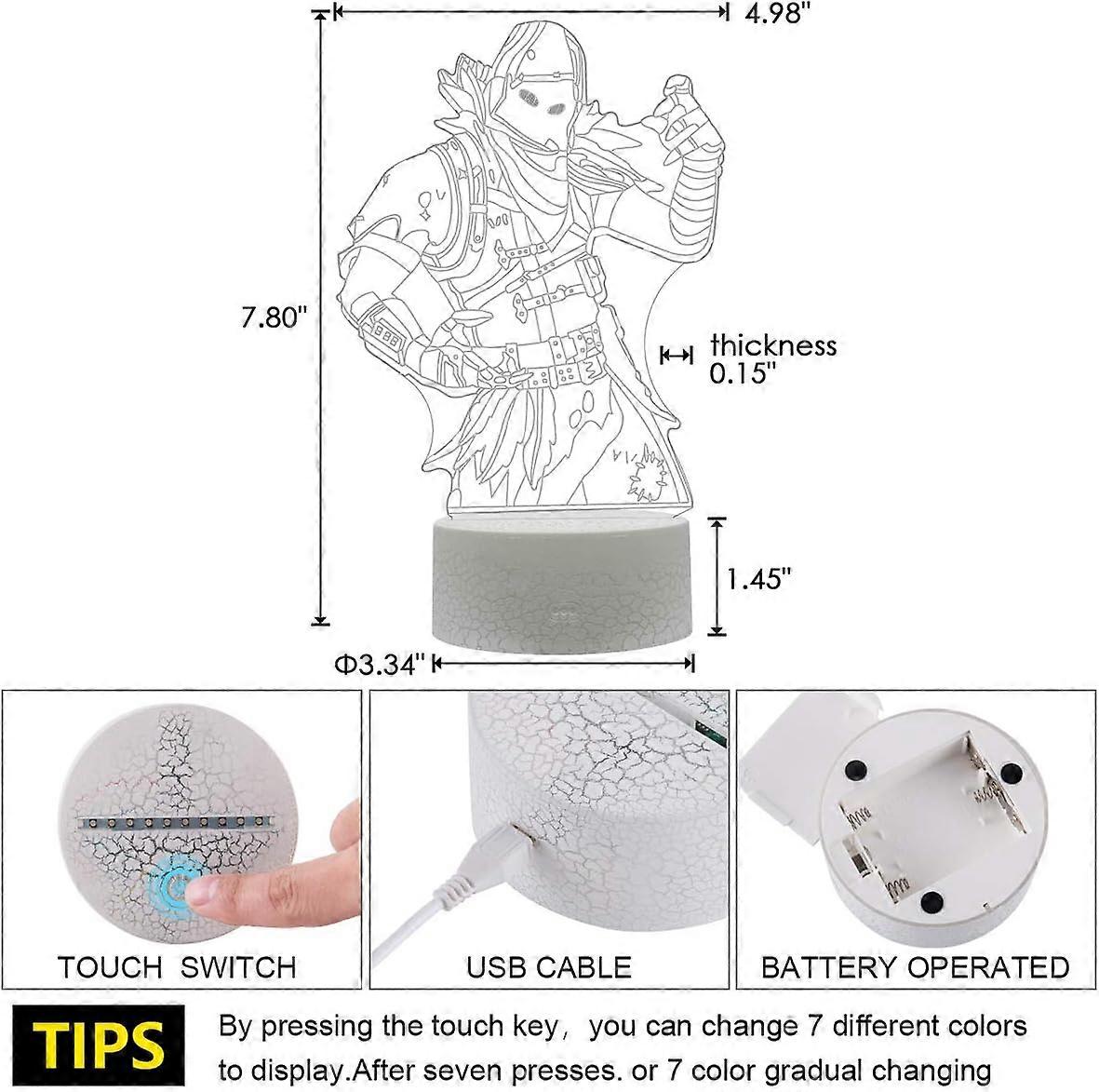 4.98"

7.80"

thickness 0.15"

1.45"

Φ3.34"

TOUCH SWITCH

USB CABLE

BATTERY OPERATED

TIPS

By pressing the touch key， you can change 7 different colors to display.After seven presses. or 7 color gradual changing