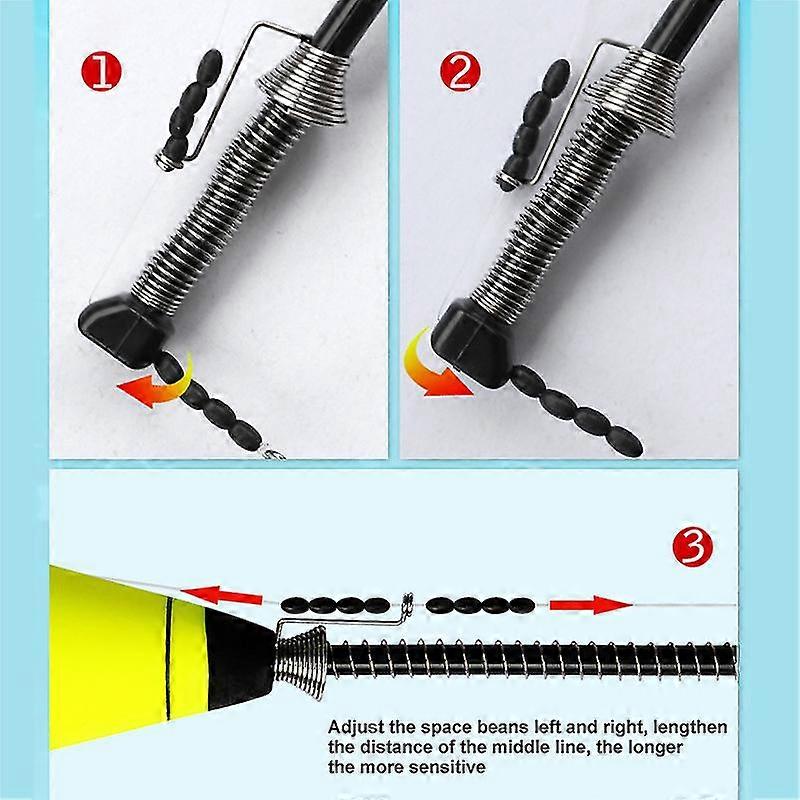 1

2

3

Adjust the space beans left and right, lengthen the distance of the middle line, the longer the more sensitive