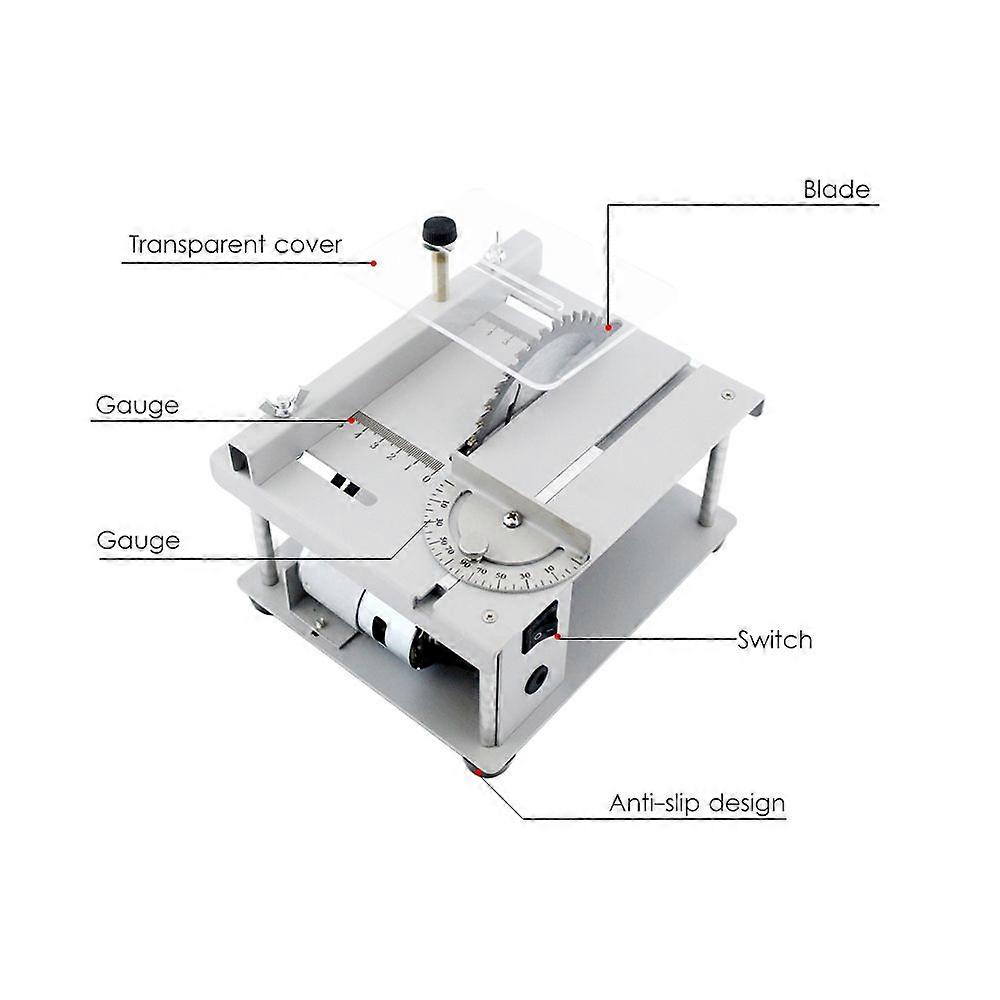 Blade

Transparent cover

Gauge

Gauge

Switch

Anti-slip design