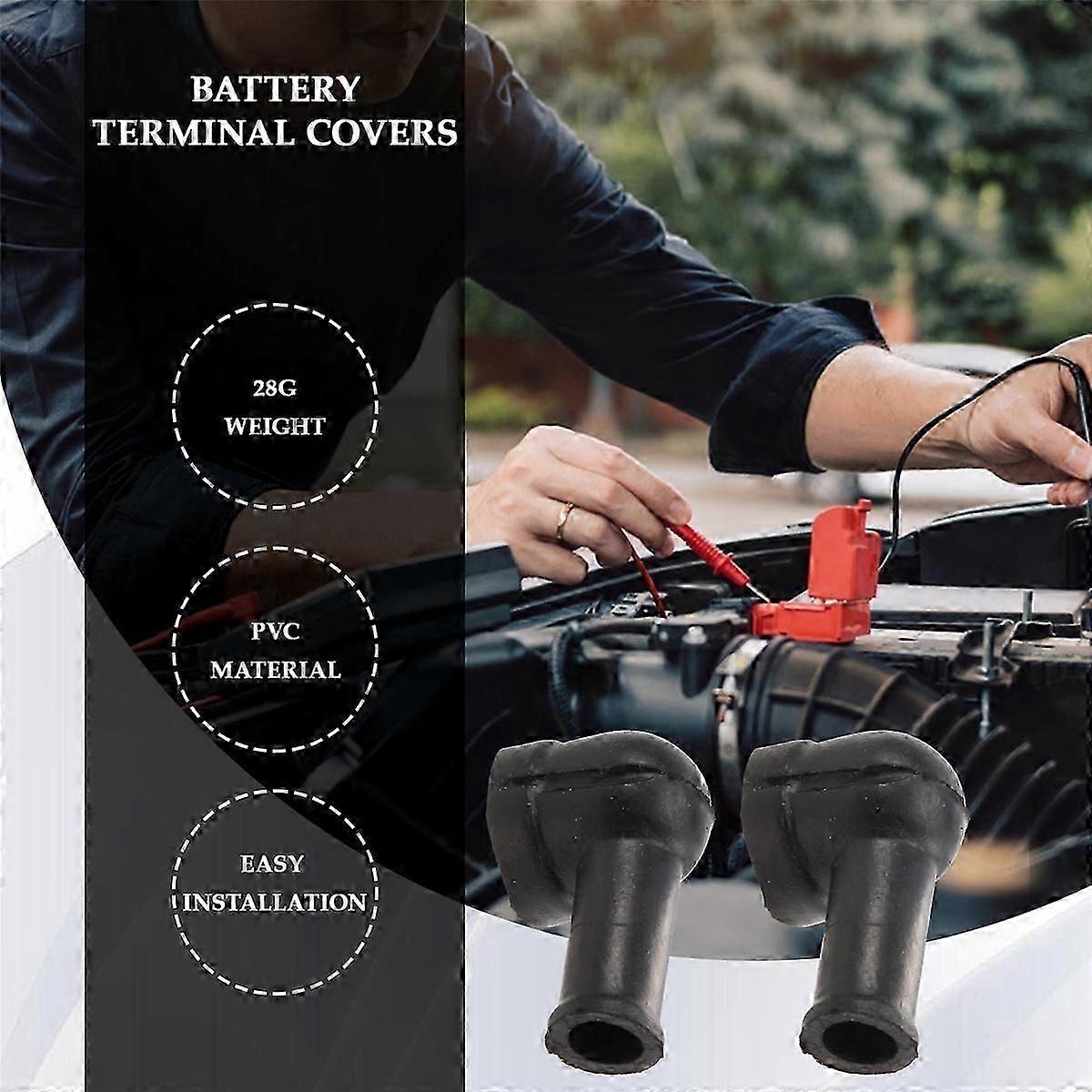 BATTERY TERMINAL COVERS

28G WEIGHT

PVC MATERIAL

EASY INSTALLATION