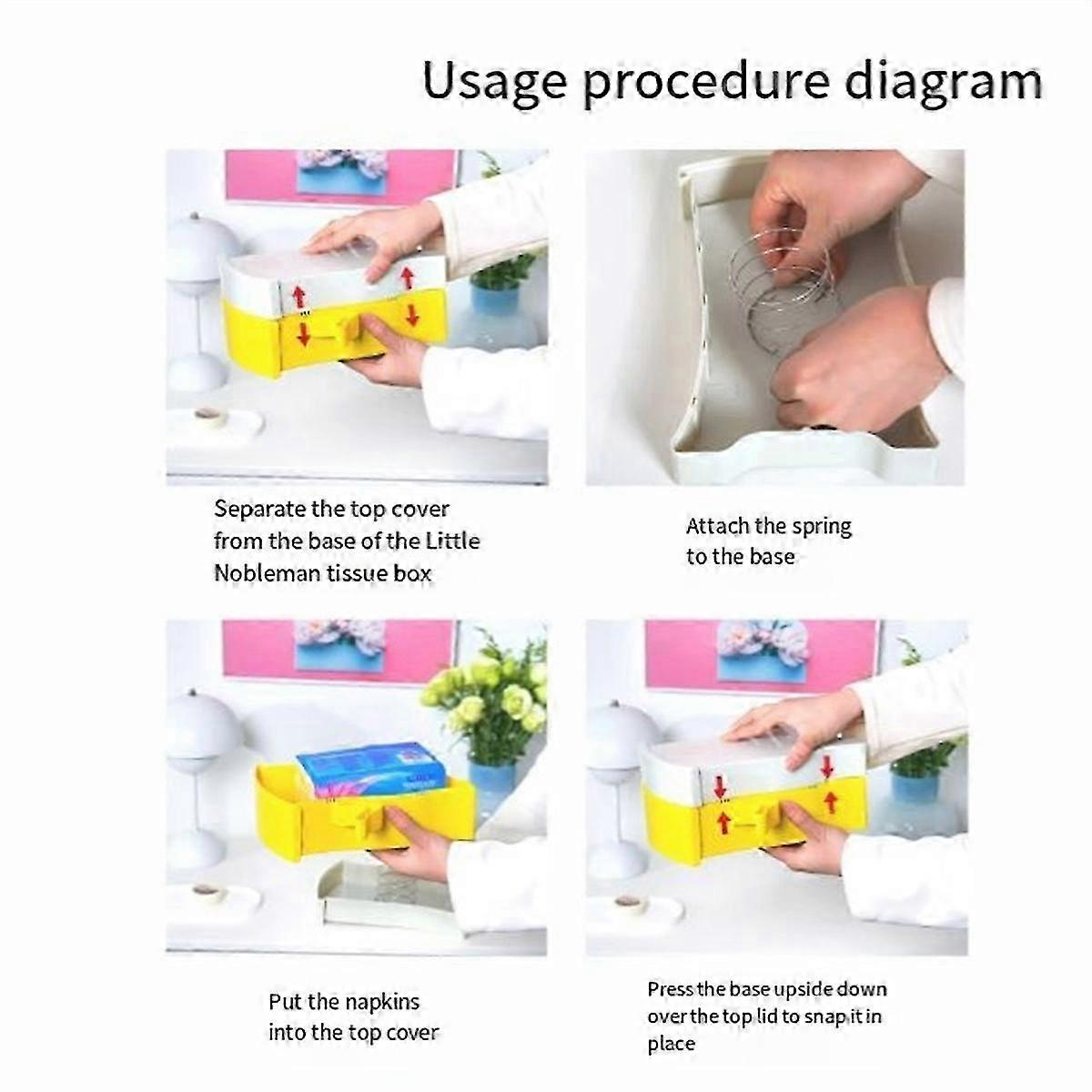 Usage procedure diagram

Separate the top cover from the base of the Little Nobleman tissue box

Attach the spring to the base

Put the napkins into the top cover

Press the base upside down over the top lid to snap it in place