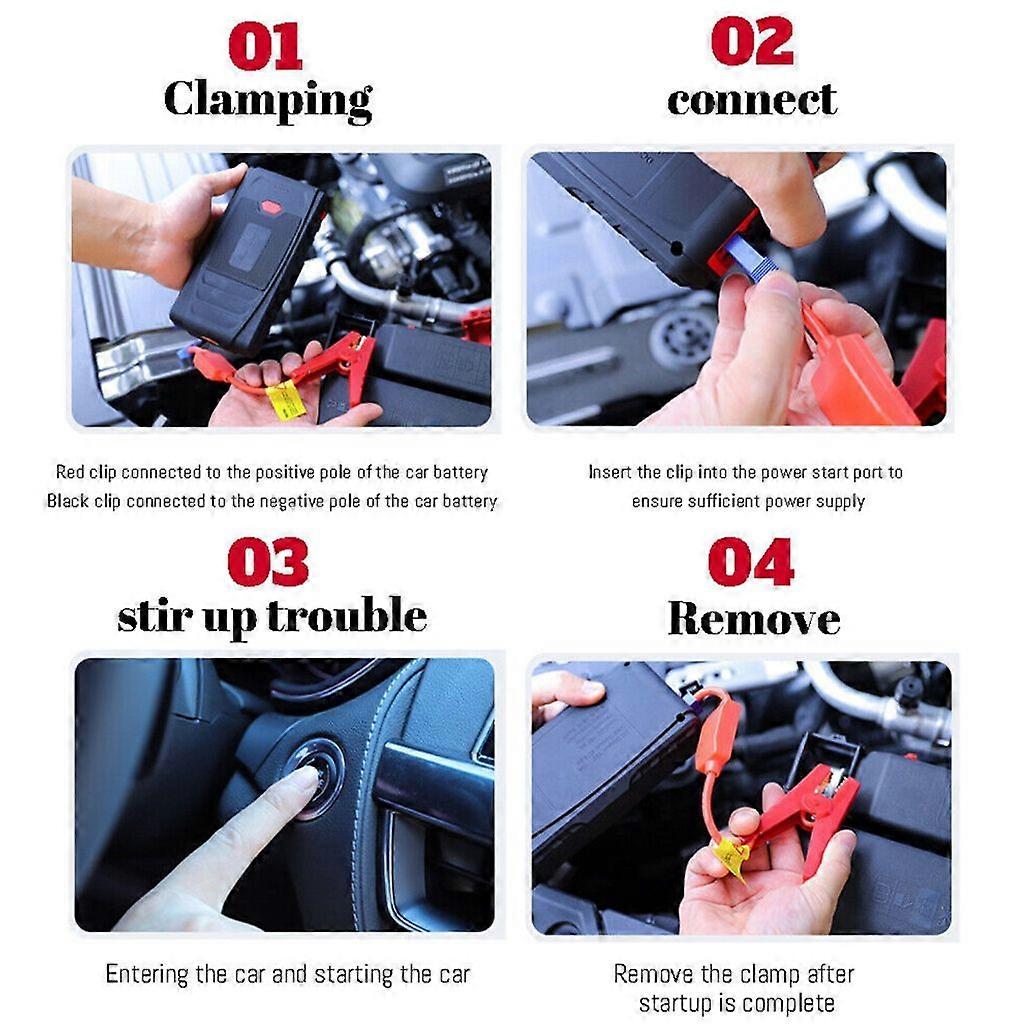 01
Clamping

Red clip connected to the positive pole of the car battery
Black clip connected to the negative pole of the car battery

02
connect

Insert the clip into the power start port to ensure sufficient power supply

03
stir up trouble

Entering the car and starting the car

04
Remove

Remove the clamp after startup is complete