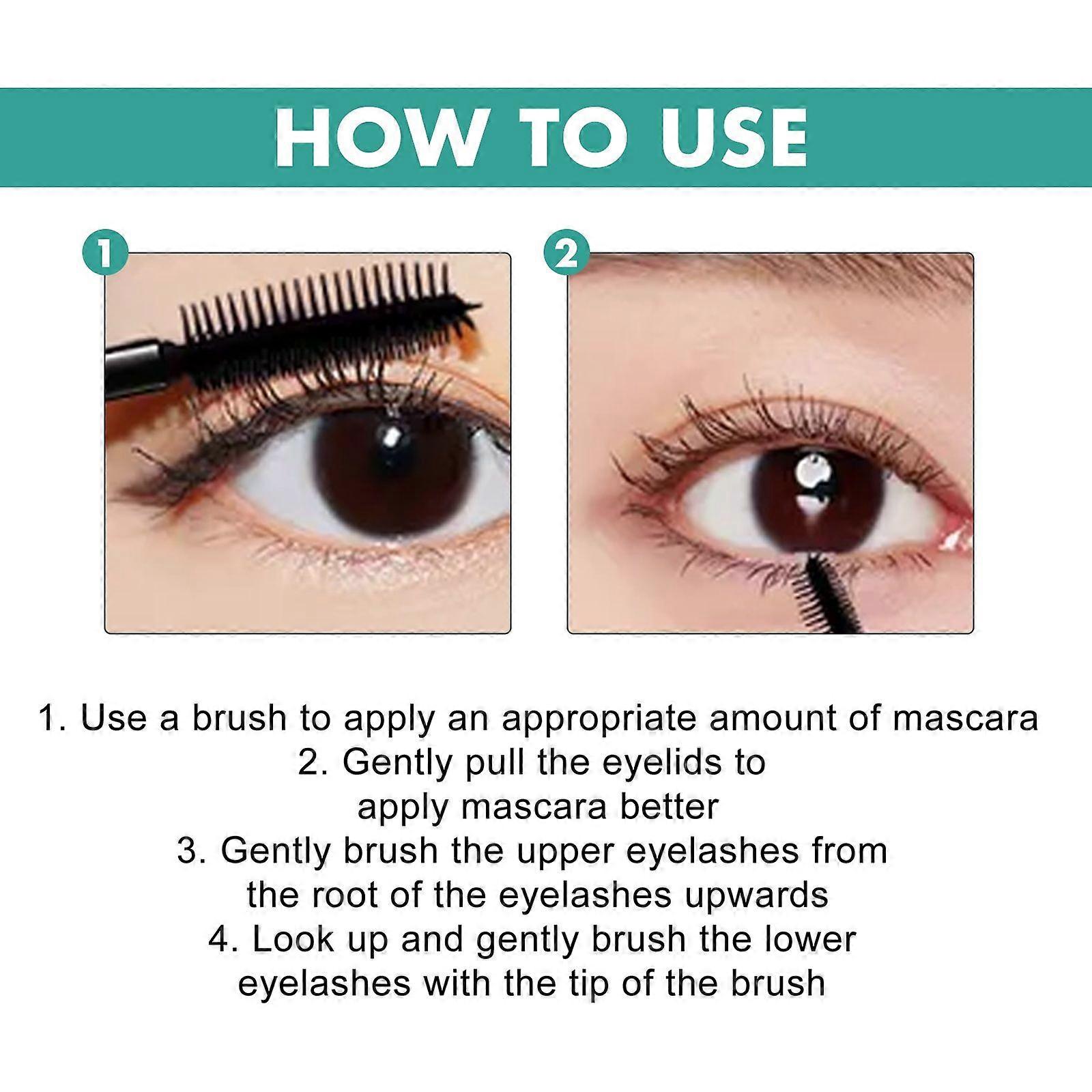 HOW TO USE

1

2

1. Use a brush to apply an appropriate amount of mascara
2. Gently pull the eyelids to apply mascara better
3. Gently brush the upper eyelashes from the root of the eyelashes upwards
4. Look up and gently brush the lower eyelashes with the tip of the brush