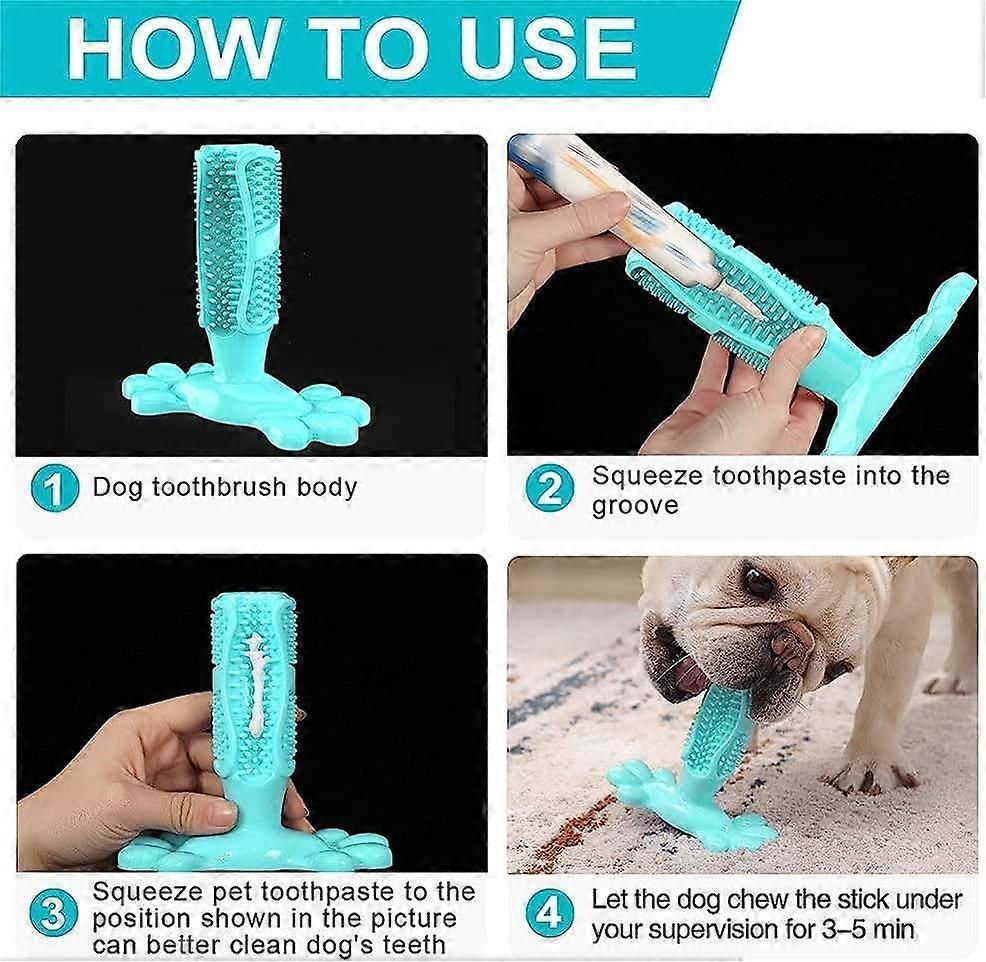 HOW TO USE

1 Dog toothbrush body

2 Squeeze toothpaste into the groove

3 Squeeze pet toothpaste to the position shown in the picture can better clean dog's teeth

4 Let the dog chew the stick under your supervision for 3–5 min