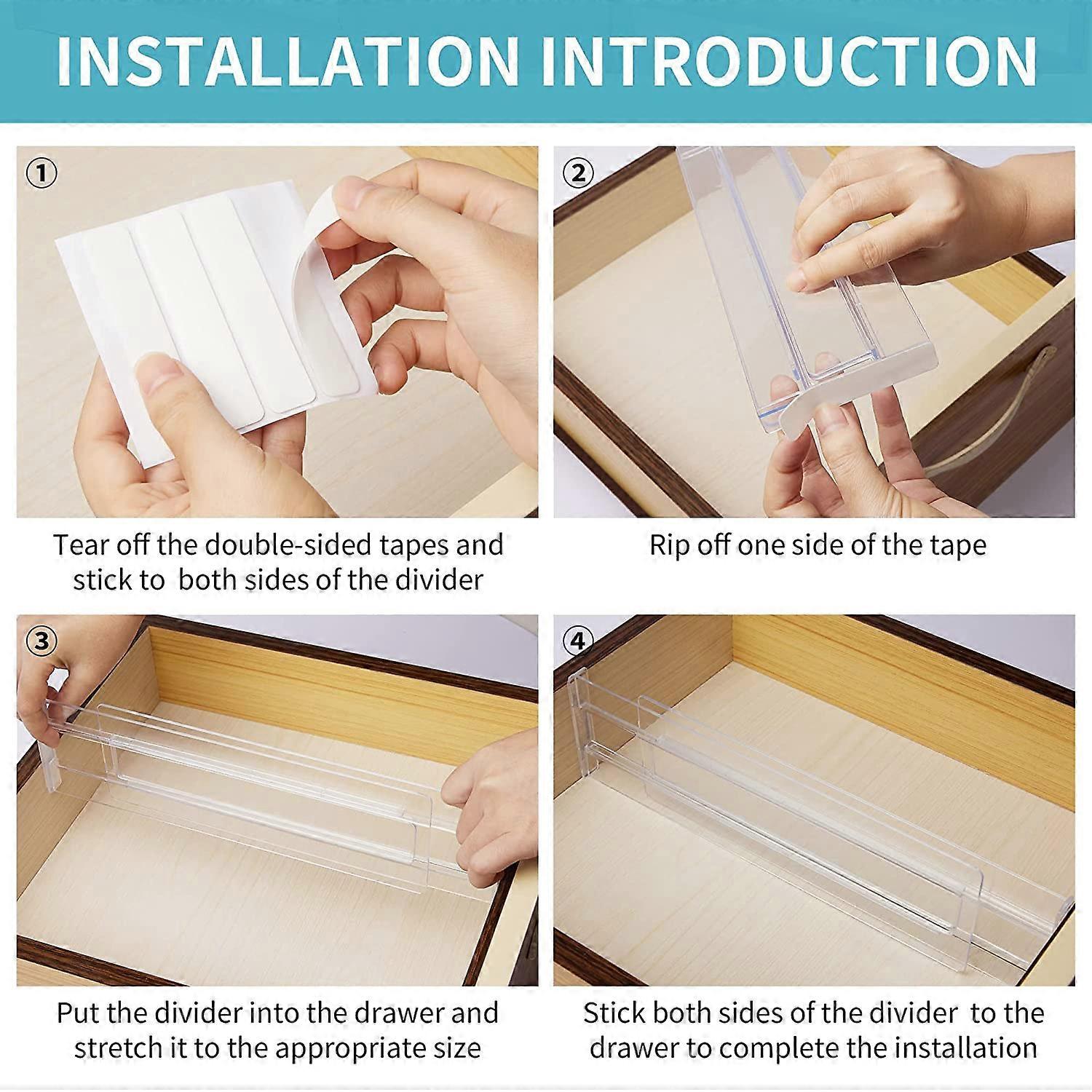 INSTALLATION INTRODUCTION

①

Tear off the double-sided tapes and stick to both sides of the divider

②

Rip off one side of the tape

③

Put the divider into the drawer and stretch it to the appropriate size

④

Stick both sides of the divider to the drawer to complete the installation