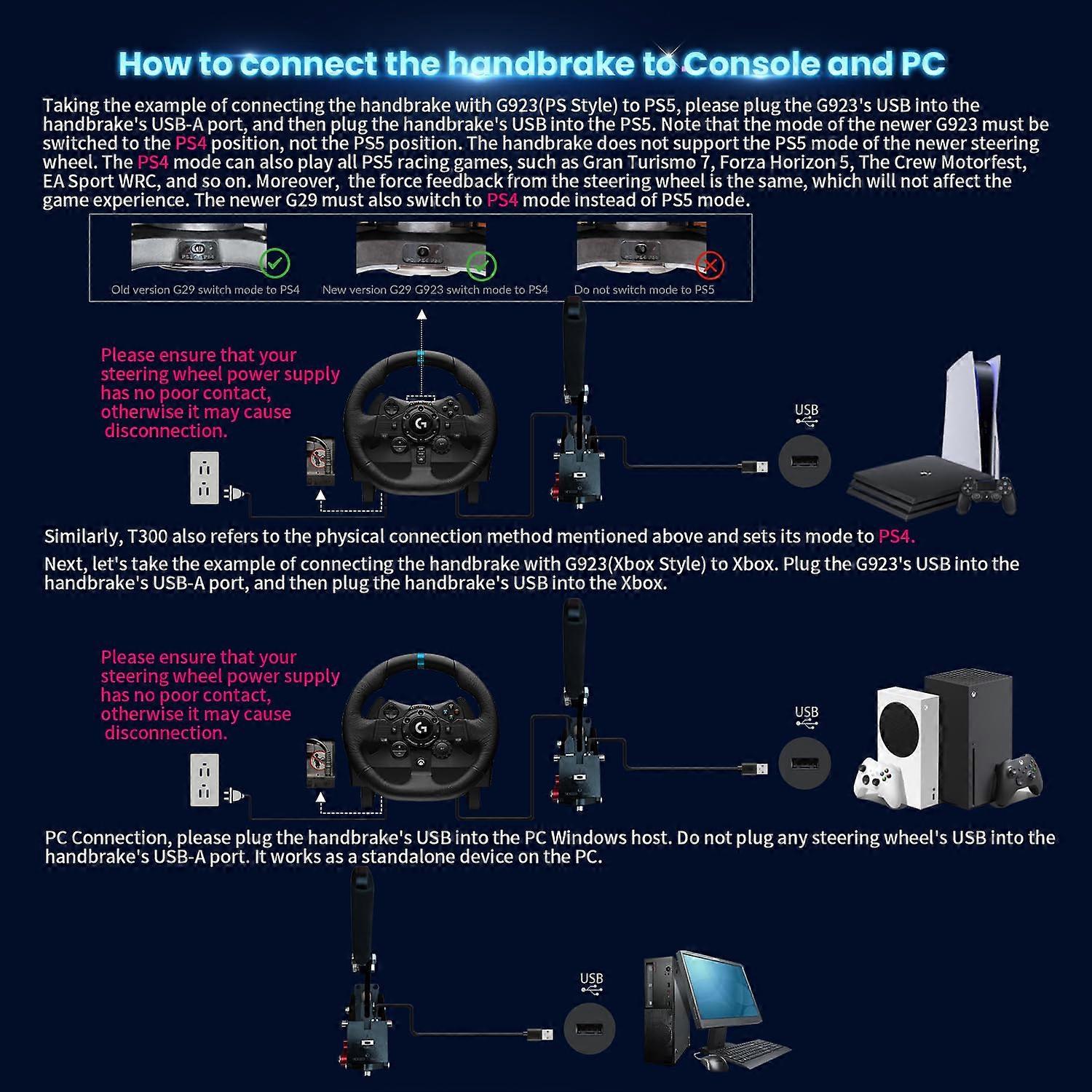 How to connect the handbrake to Console and PC

Taking the example of connecting the handbrake with G923(PS Style) to PS5, please plug the G923's USB into the handbrake's USB-A port, and then plug the handbrake's USB into the PS5. Note that the mode of the newer G923 must be switched to the PS4 position, not the PS5 position. The handbrake does not support the PS5 mode of the newer steering wheel. The PS4 mode can also play all PS5 racing games, such as Gran Turismo 7, Forza Horizon 5, The Crew Motorfest, EA Sport WRC, and so on. Moreover, the force feedback from the steering wheel is the same, which will not affect the game experience. The newer G29 must also switch to PS4 mode instead of PS5 mode.

Old version G29 switch mode to PS4

New version G29 G923 switch mode to PS4

Do not switch mode to PS5

Please ensure that your steering wheel power supply has no poor contact, otherwise it may cause disconnection.

USB

Similarly, T300 also refers to the physical connection method mentioned above and sets its mode to PS4.

Next, let's take the example of connecting the handbrake with G923(Xbox Style) to Xbox. Plug the G923's USB into the handbrake's USB-A port, and then plug the handbrake's USB into the Xbox.

Please ensure that your steering wheel power supply has no poor contact, otherwise it may cause disconnection.

USB

PC Connection, please plug the handbrake's USB into the PC Windows host. Do not plug any steering wheel's USB into the handbrake's USB-A port. It works as a standalone device on the PC.

USB