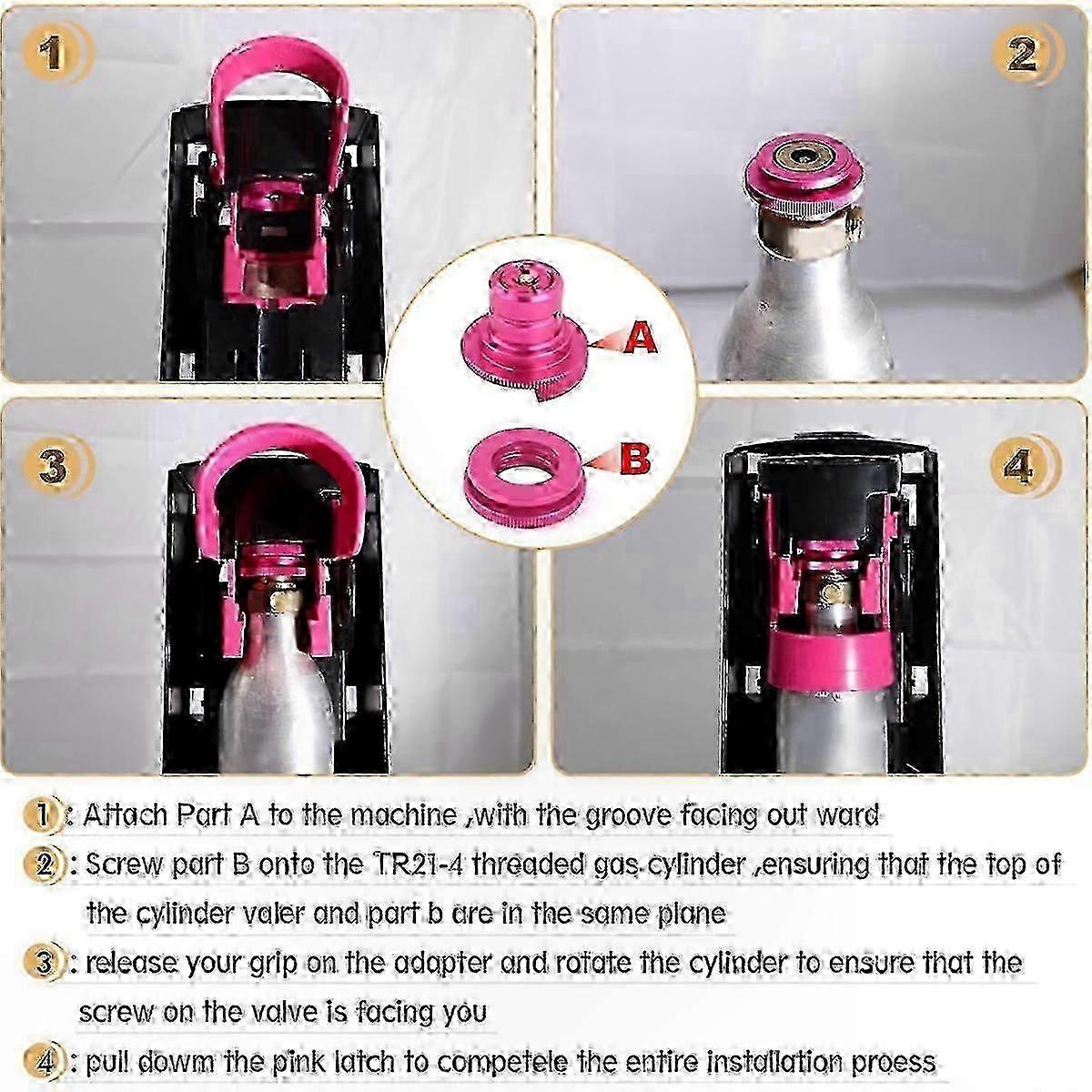 1

2

A

B

3

4

1 : Attach Part A to the machine ,with the groove facing out ward

2 : Screw part B onto the TR21-4 threaded gas cylinder ,ensuring that the top of the cylinder valer and part b are in the same plane

3 : release your grip on the adapter and rotate the cylinder to ensure that the screw on the valve is facing you

4 : pull dowm the pink latch to competele the entire installation proess