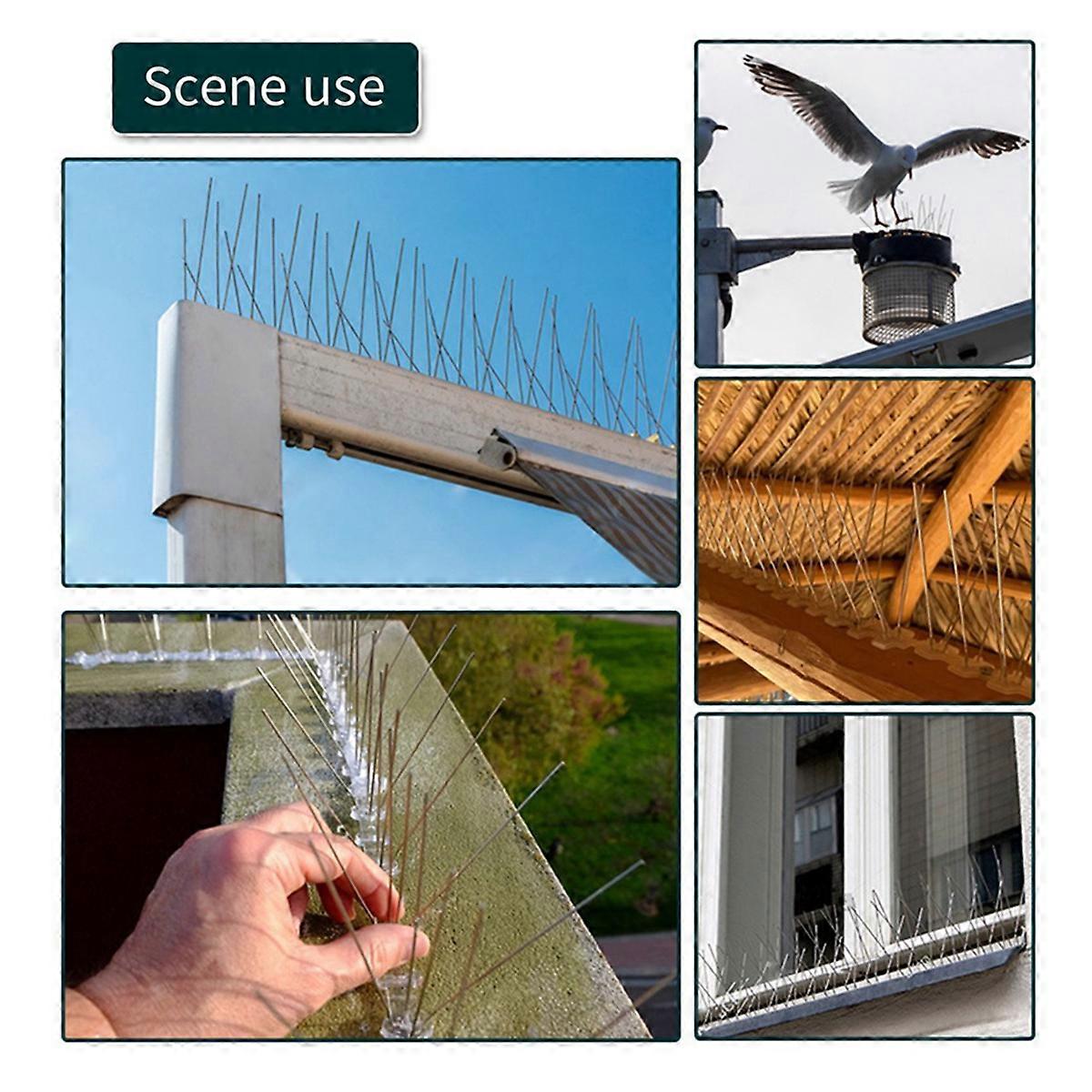 Scene use