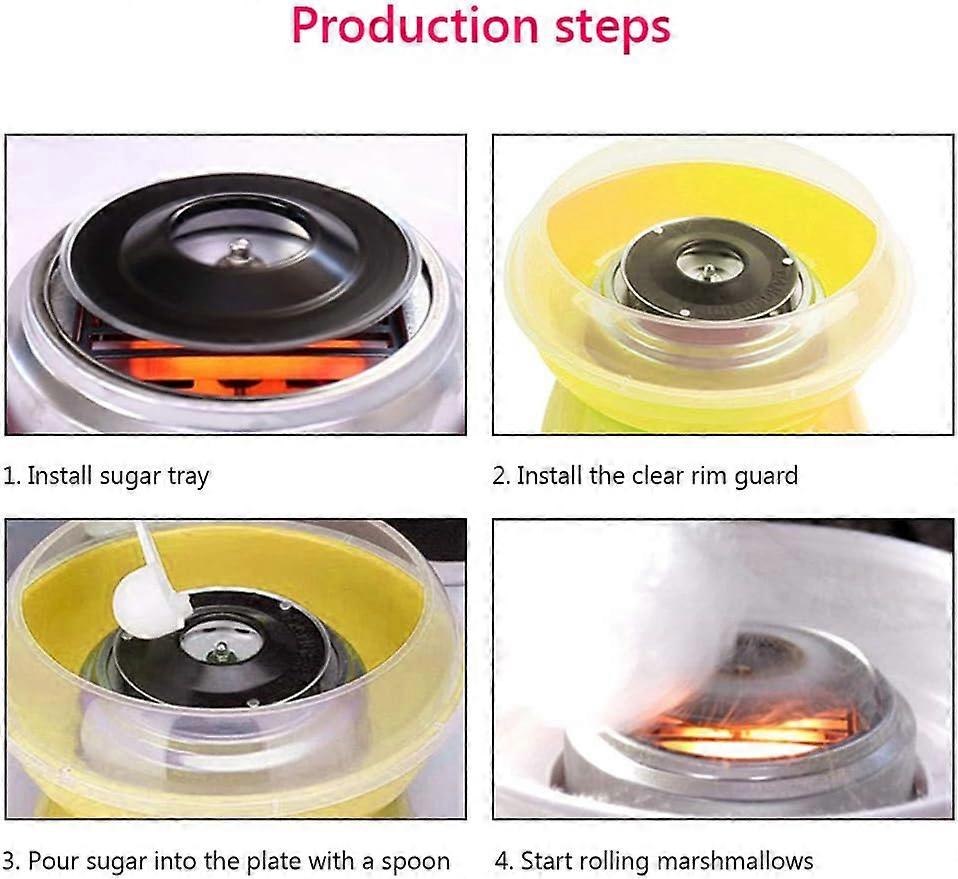 Production steps

1. Install sugar tray

2. Install the clear rim guard

3. Pour sugar into the plate with a spoon

4. Start rolling marshmallows