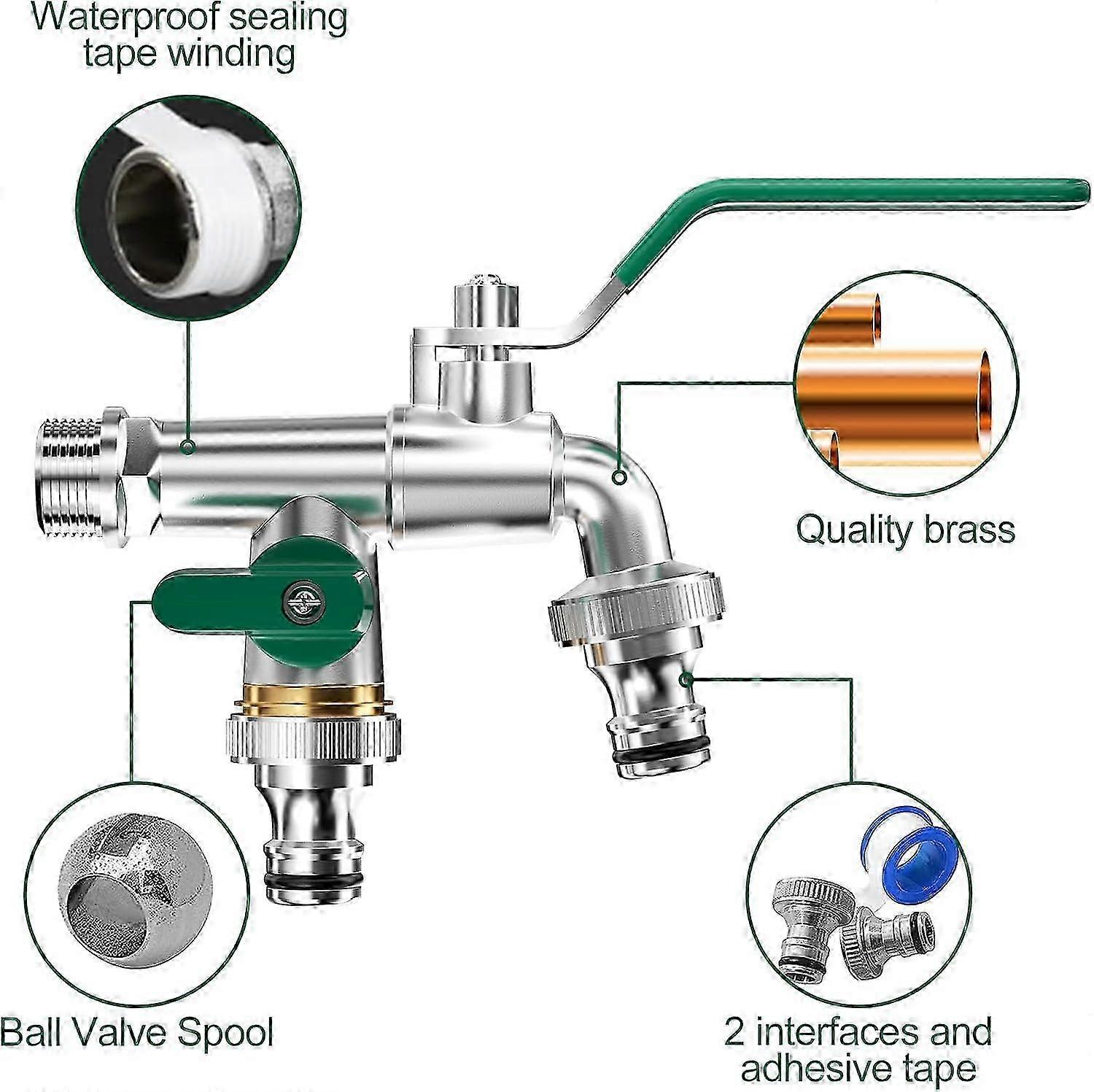 Waterproof sealing tape winding

Quality brass

Ball Valve Spool

2 interfaces and adhesive tape