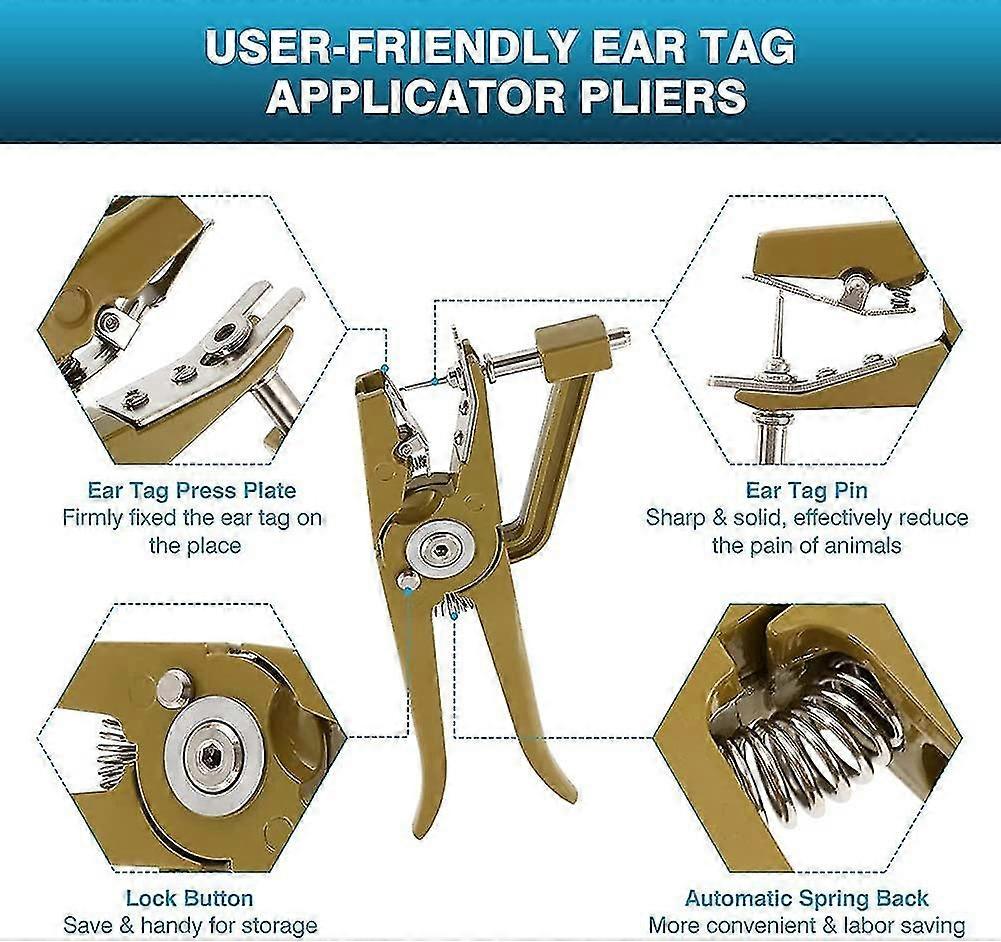 USER-FRIENDLY EAR TAG APPLICATOR PLIERS

Ear Tag Press Plate
Firmly fixed the ear tag on the place

Ear Tag Pin
Sharp & solid, effectively reduce the pain of animals

Lock Button
Save & handy for storage

Automatic Spring Back
More convenient & labor saving