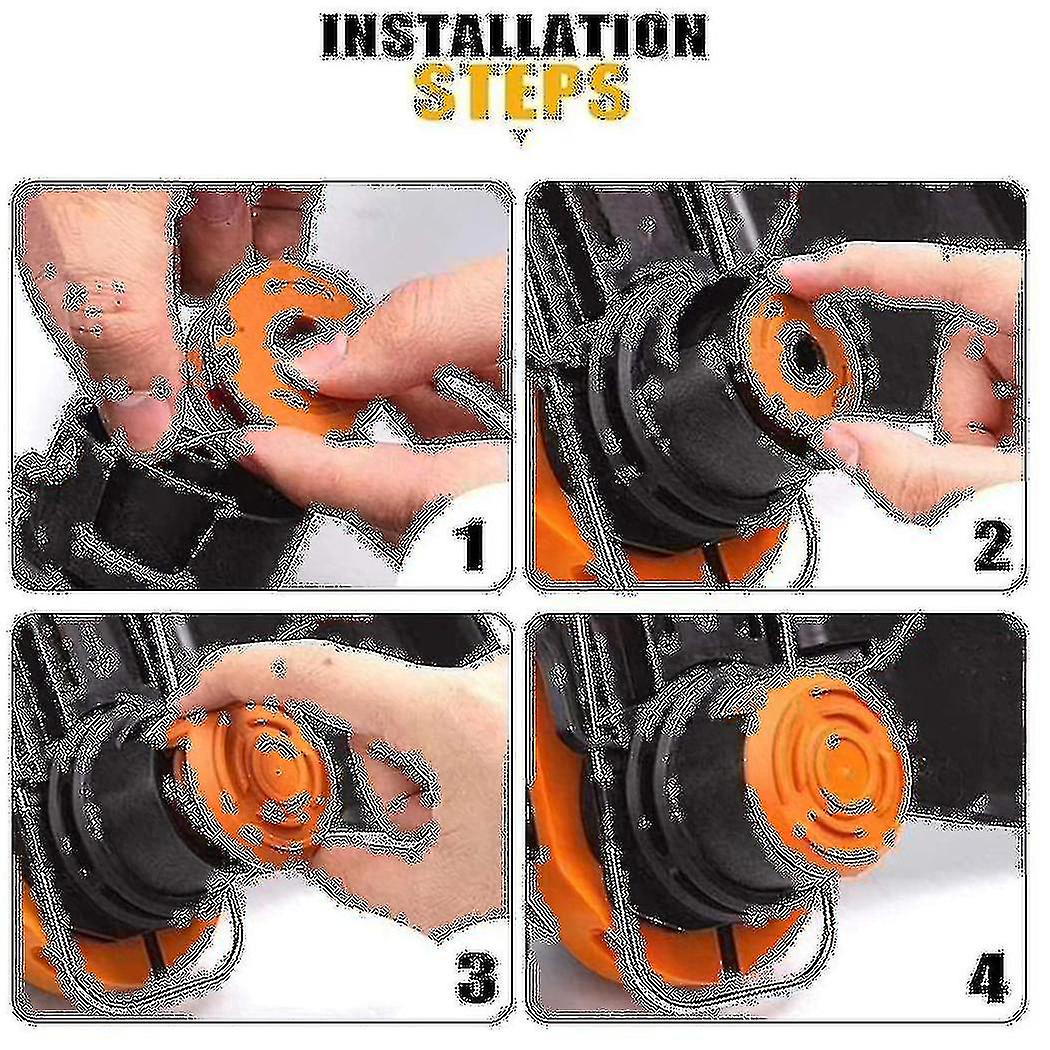 INSTALLATION
STEPS

1

2

3

4