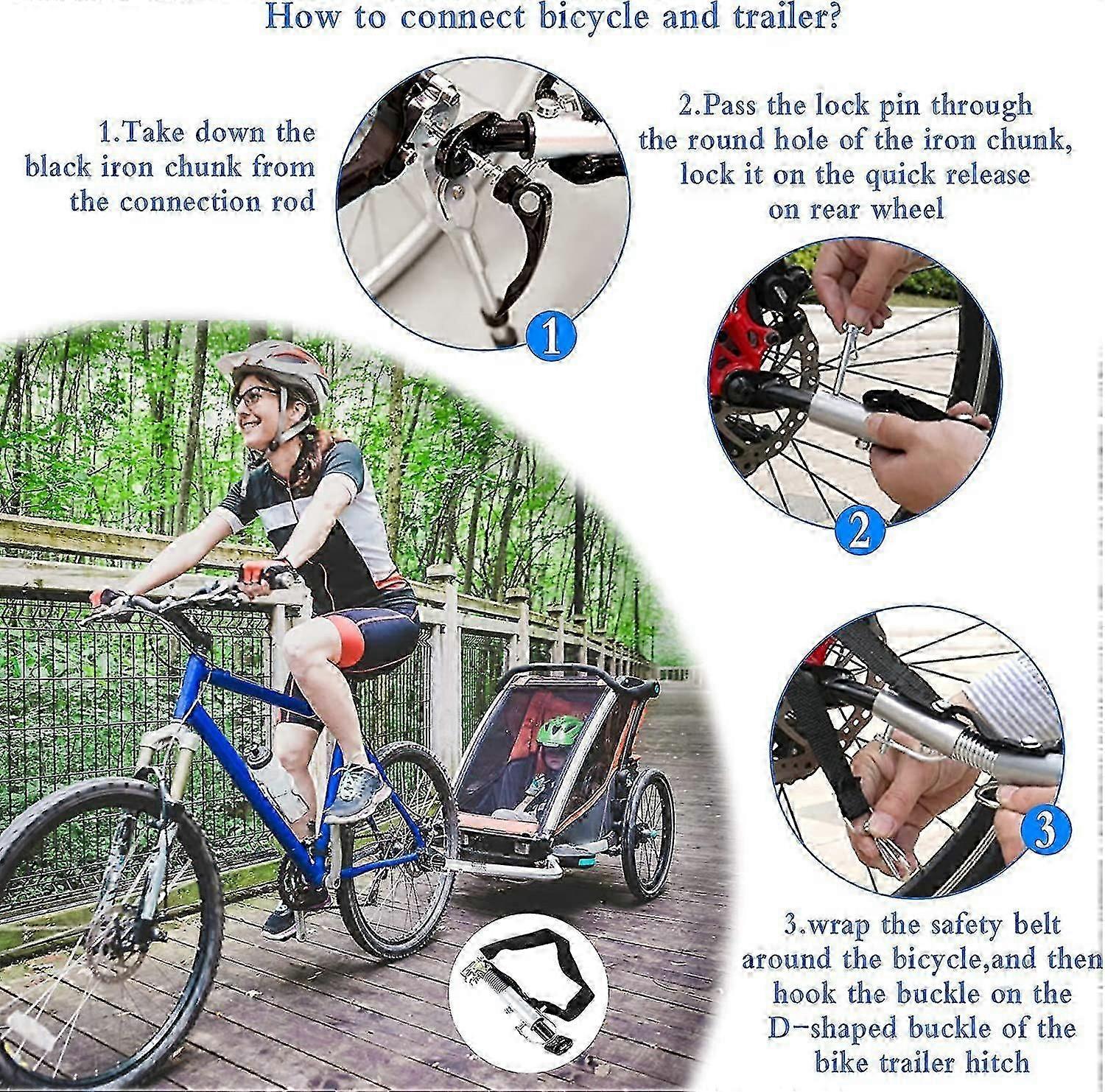 How to connect bicycle and trailer?

1.Take down the black iron chunk from the connection rod

1

2.Pass the lock pin through the round hole of the iron chunk, lock it on the quick release on rear wheel

2

3

3.wrap the safety belt around the bicycle,and then hook the buckle on the D-shaped buckle of the bike trailer hitch