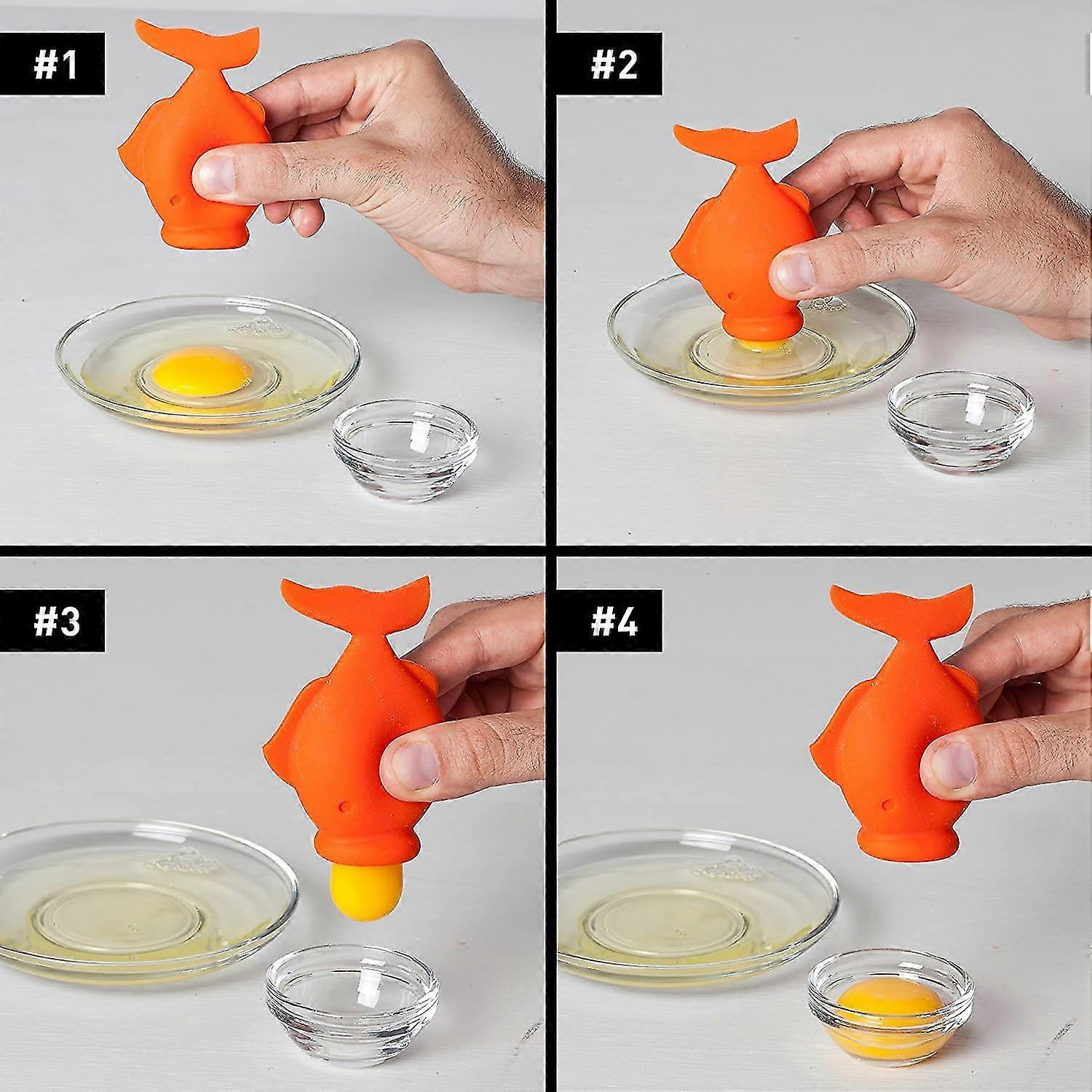 #1

#2

#3

#4