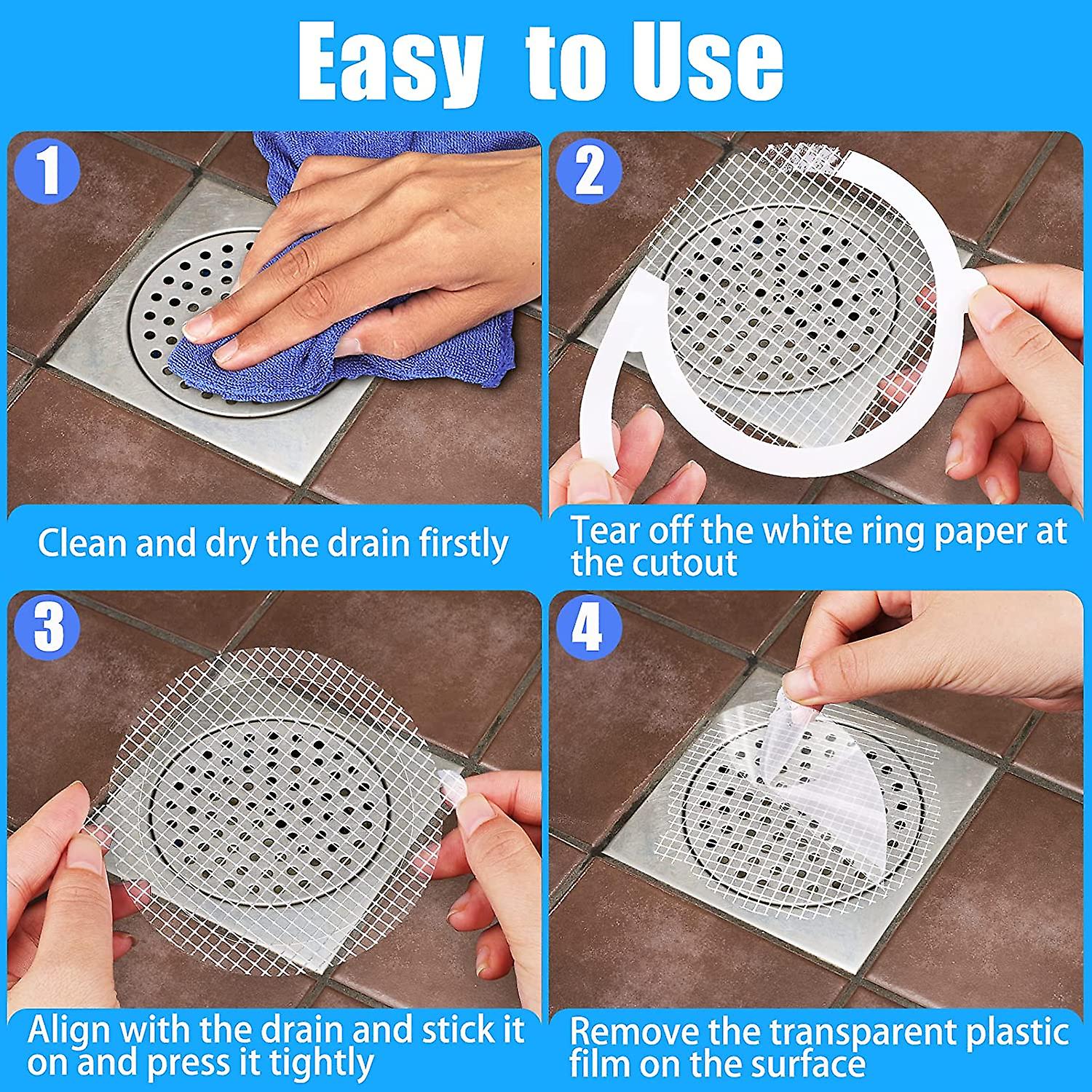 Easy to Use

1

Clean and dry the drain firstly

2

Tear off the white ring paper at the cutout

3

Align with the drain and stick it on and press it tightly

4

Remove the transparent plastic film on the surface