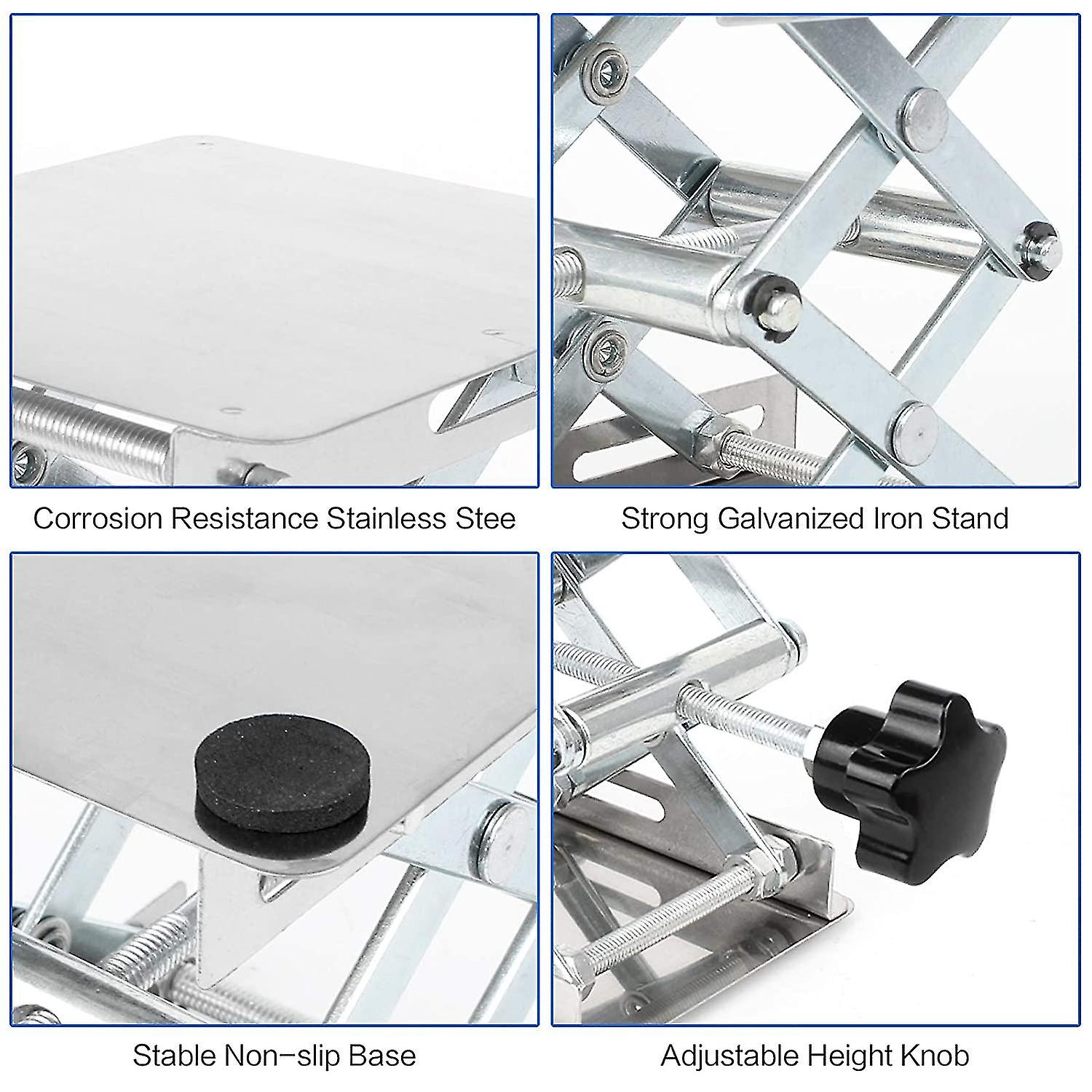 Corrosion Resistance Stainless Stee

Strong Galvanized Iron Stand

Stable Non-slip Base

Adjustable Height Knob