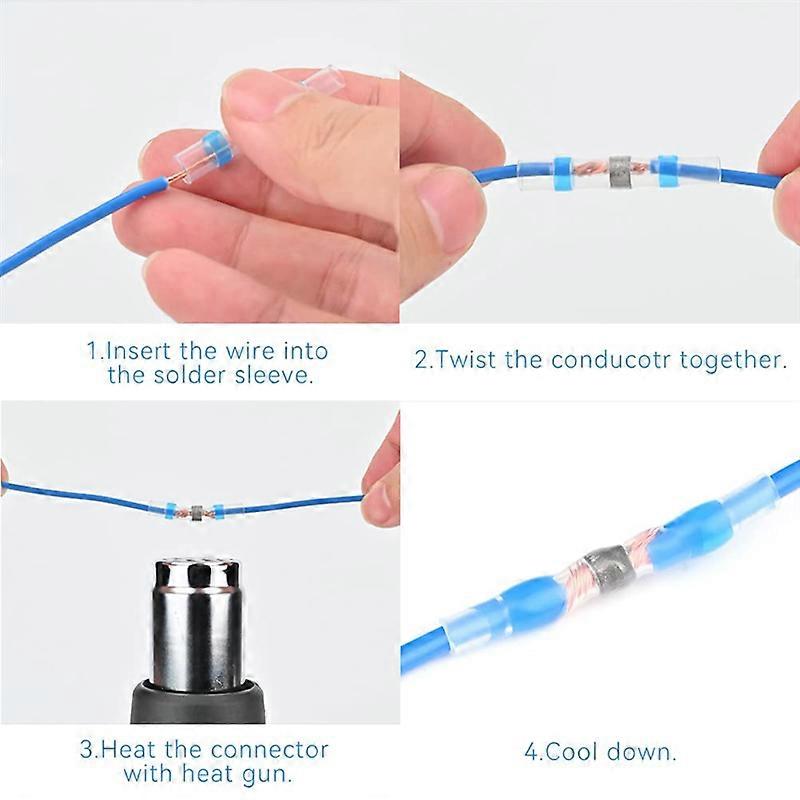 1.Insert the wire into the solder sleeve.

2.Twist the conducotr together.

3.Heat the connector with heat gun.

4.Cool down.