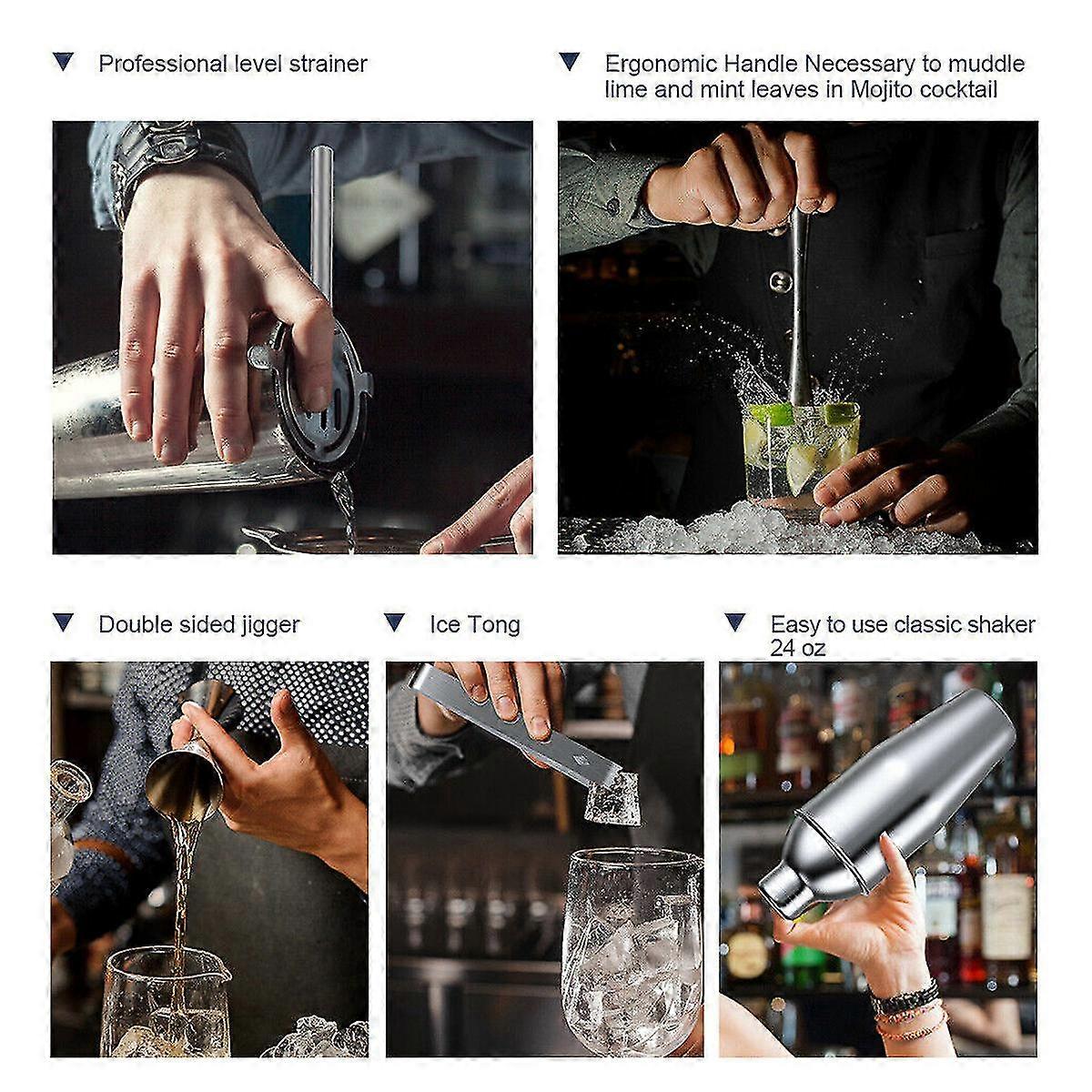 Professional level strainer

Ergonomic Handle Necessary to muddle lime and mint leaves in Mojito cocktail

Double sided jigger

Ice Tong

Easy to use classic shaker 24 oz