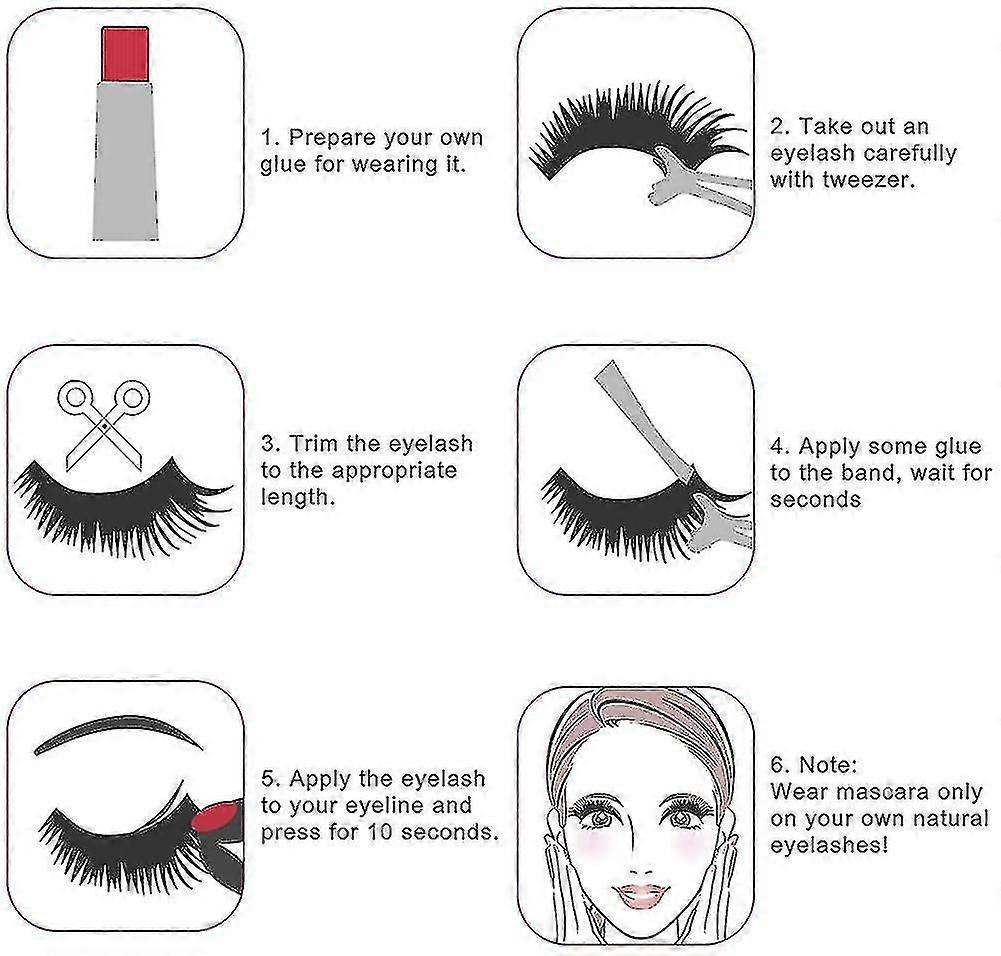 1. Prepare your own glue for wearing it.

2. Take out an eyelash carefully with tweezer.

3. Trim the eyelash to the appropriate length.

4. Apply some glue to the band, wait for seconds

5. Apply the eyelash to your eyeline and press for 10 seconds.

6. Note:
Wear mascara only on your own natural eyelashes!