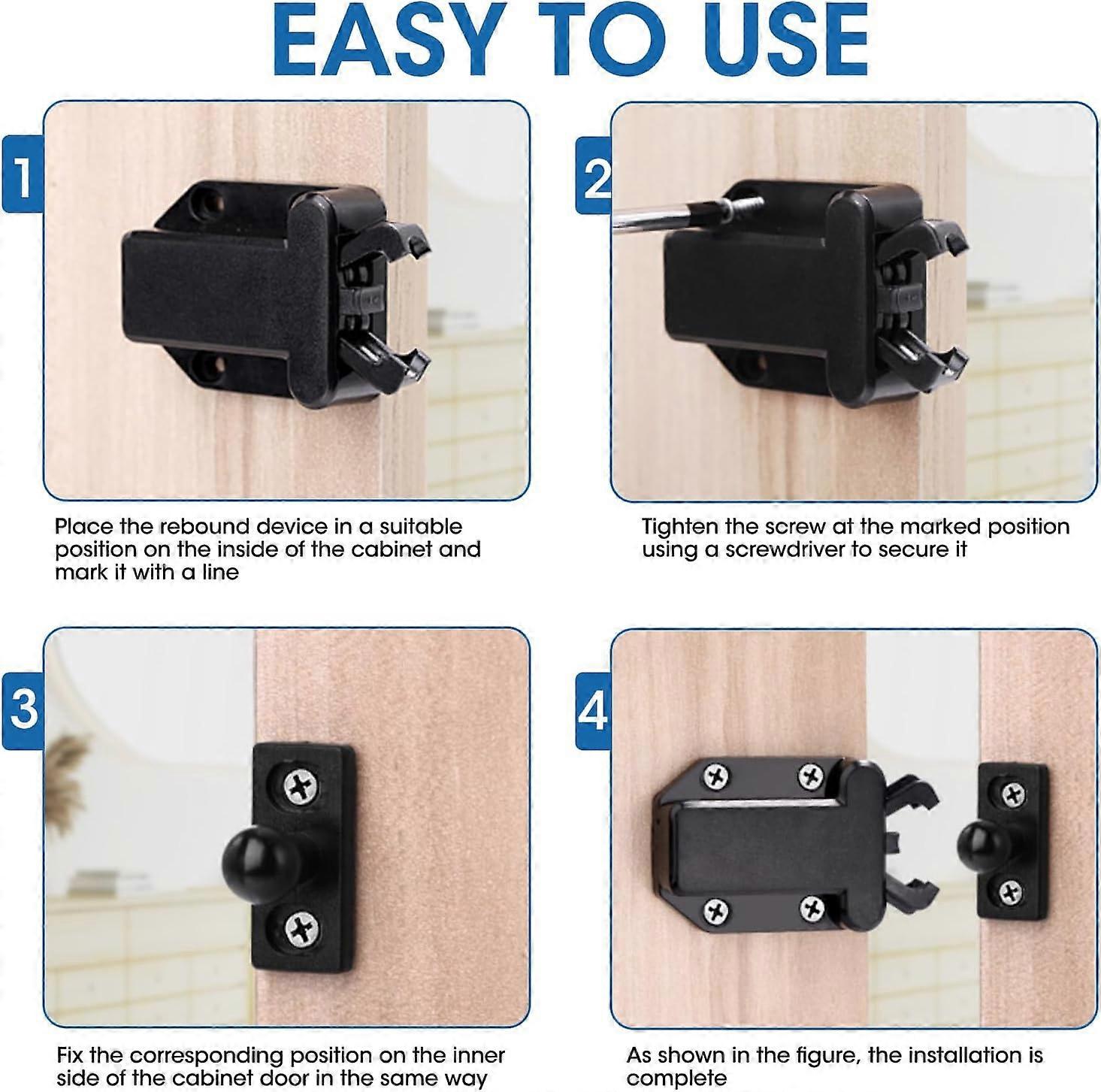 EASY TO USE

1

Place the rebound device in a suitable position on the inside of the cabinet and mark it with a line

2

Tighten the screw at the marked position using a screwdriver to secure it

3

Fix the corresponding position on the inner side of the cabinet door in the same way

4

As shown in the figure, the installation is complete