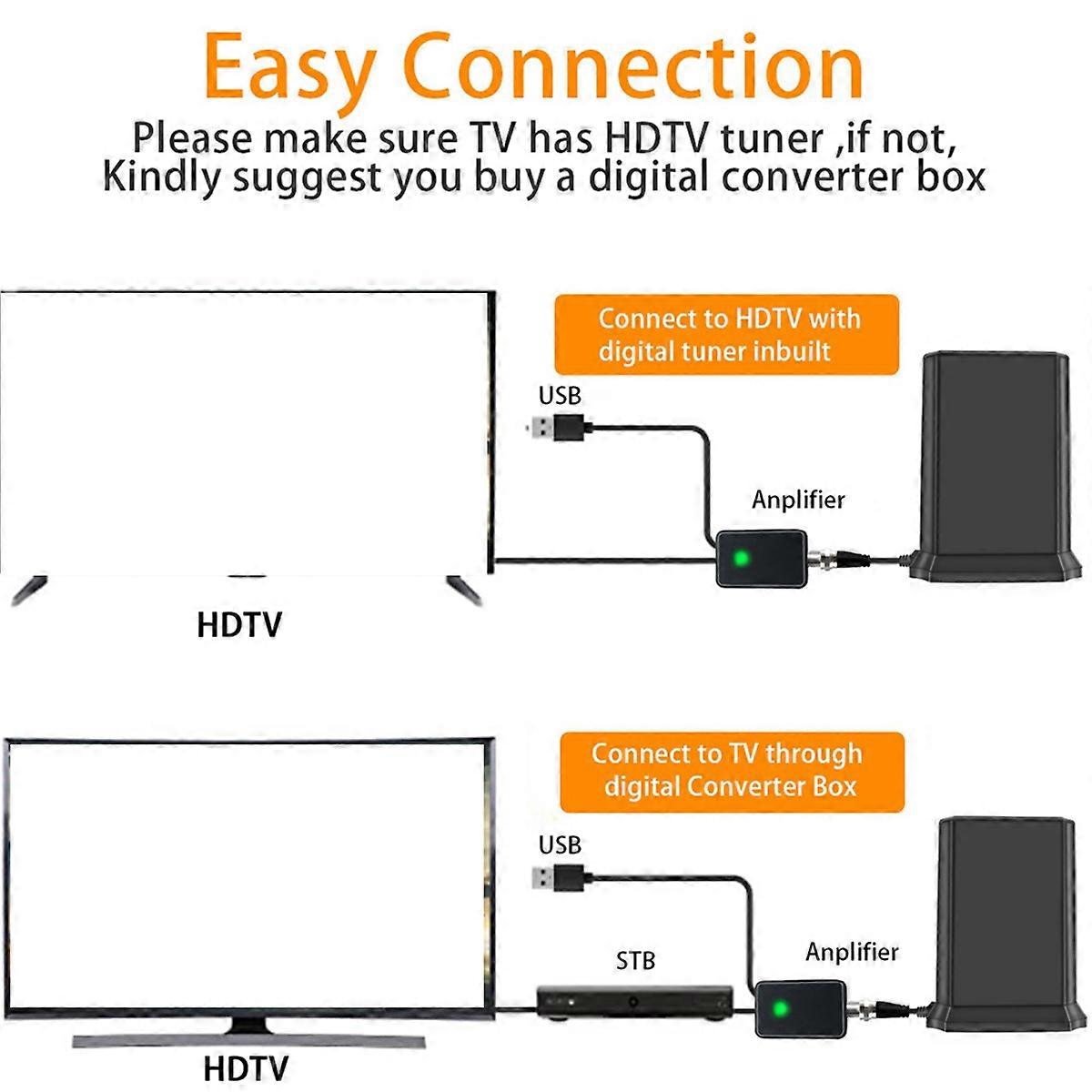 Easy Connection

Please make sure TV has HDTV tuner ,if not, Kindly suggest you buy a digital converter box

Connect to HDTV with digital tuner inbuilt

USB

Anplifier

HDTV

Connect to TV through digital Converter Box

USB

STB

Anplifier

HDTV