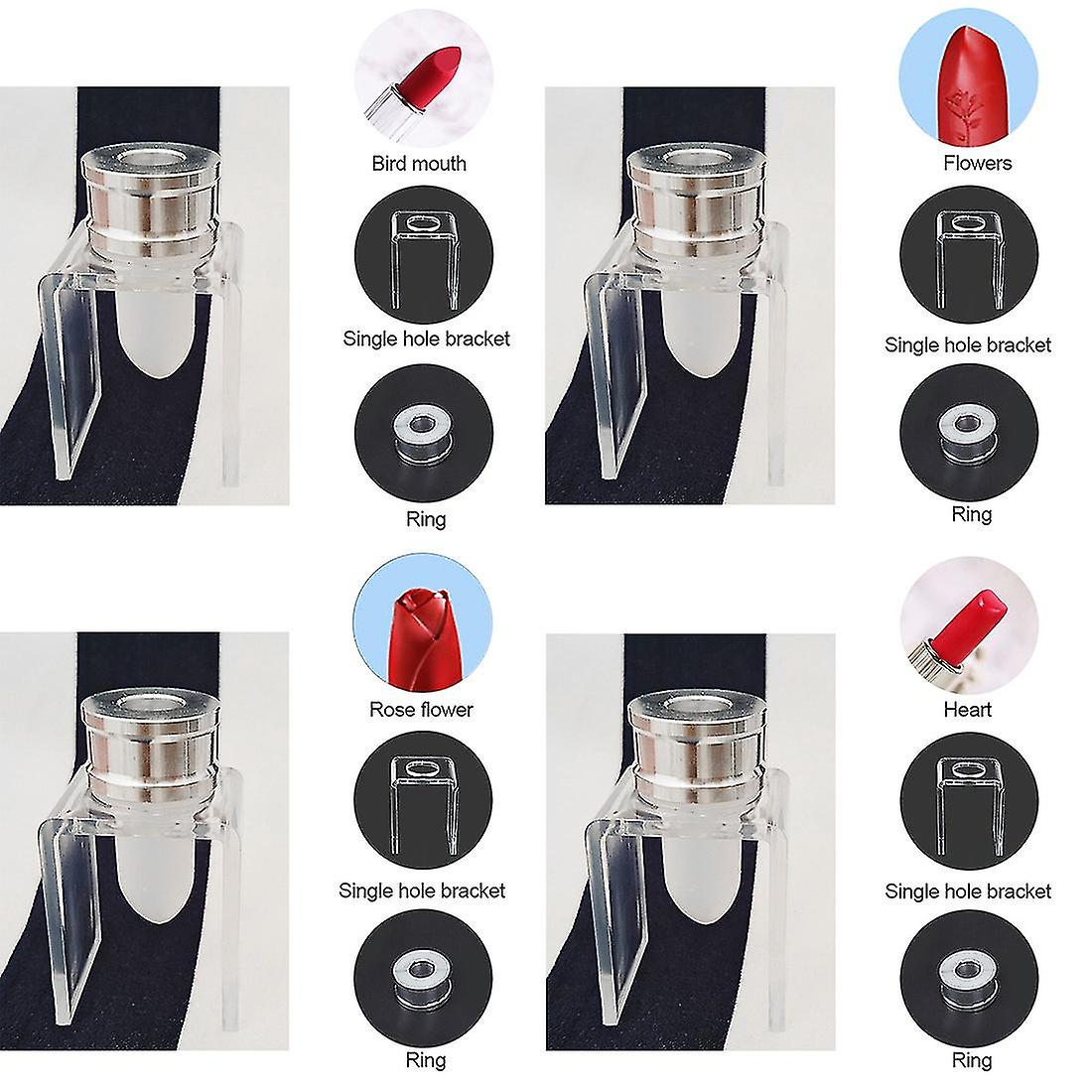 Bird mouth

Single hole bracket

Ring

Flowers

Single hole bracket

Ring

Rose flower

Single hole bracket

Ring

Heart

Single hole bracket

Ring