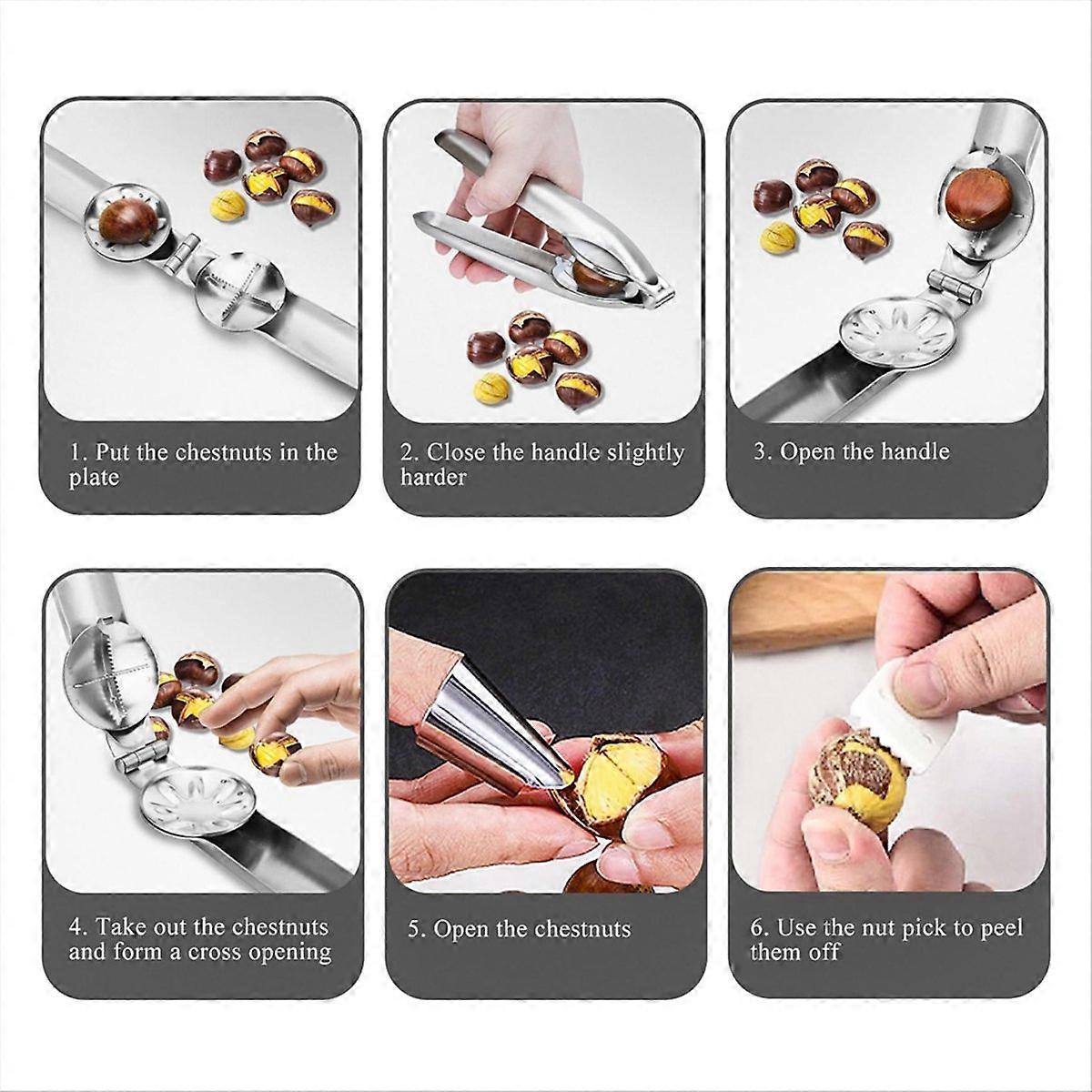 1. Put the chestnuts in the plate

2. Close the handle slightly harder

3. Open the handle

4. Take out the chestnuts and form a cross opening

5. Open the chestnuts

6. Use the nut pick to peel them off