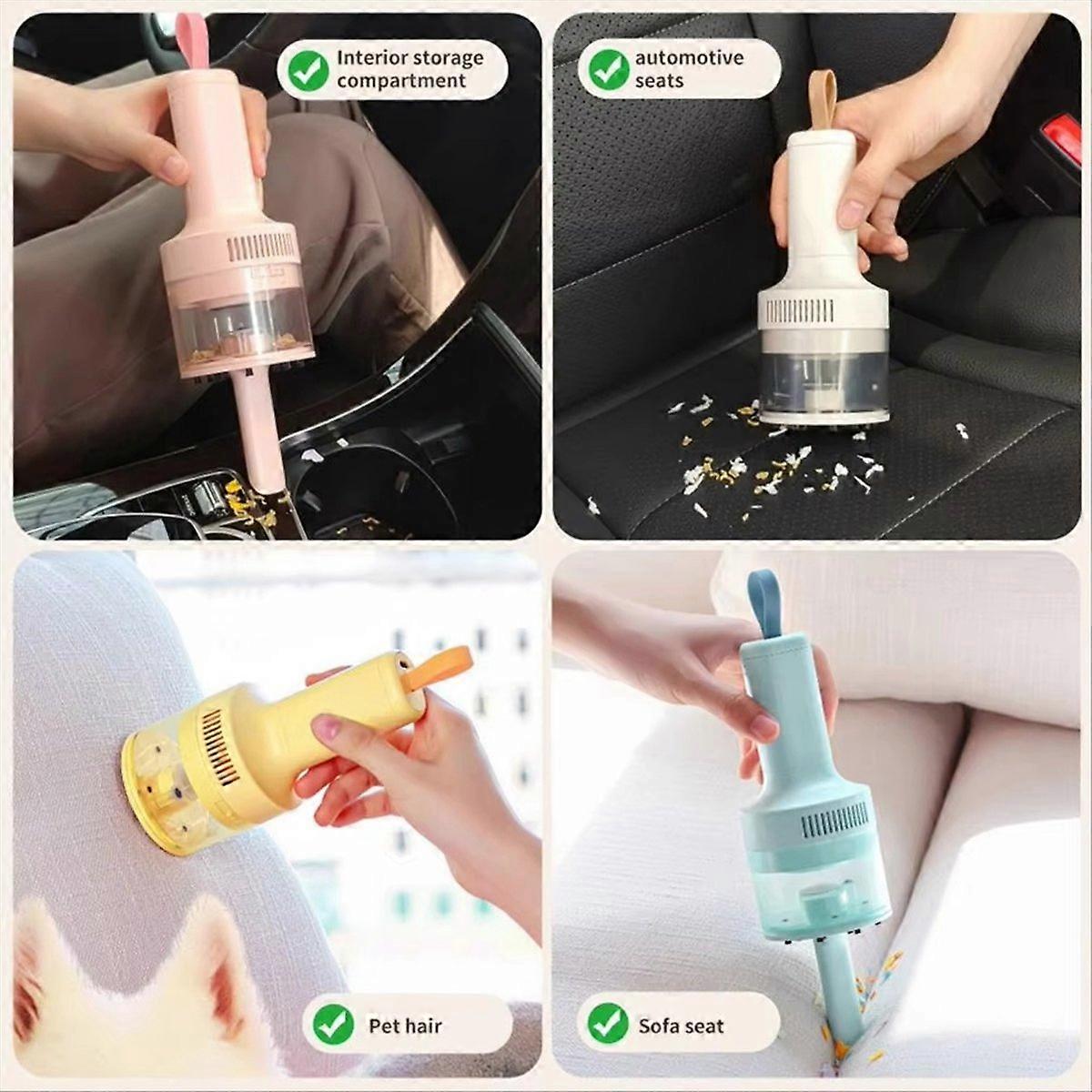 Interior storage compartment

automotive seats

Pet hair

Sofa seat